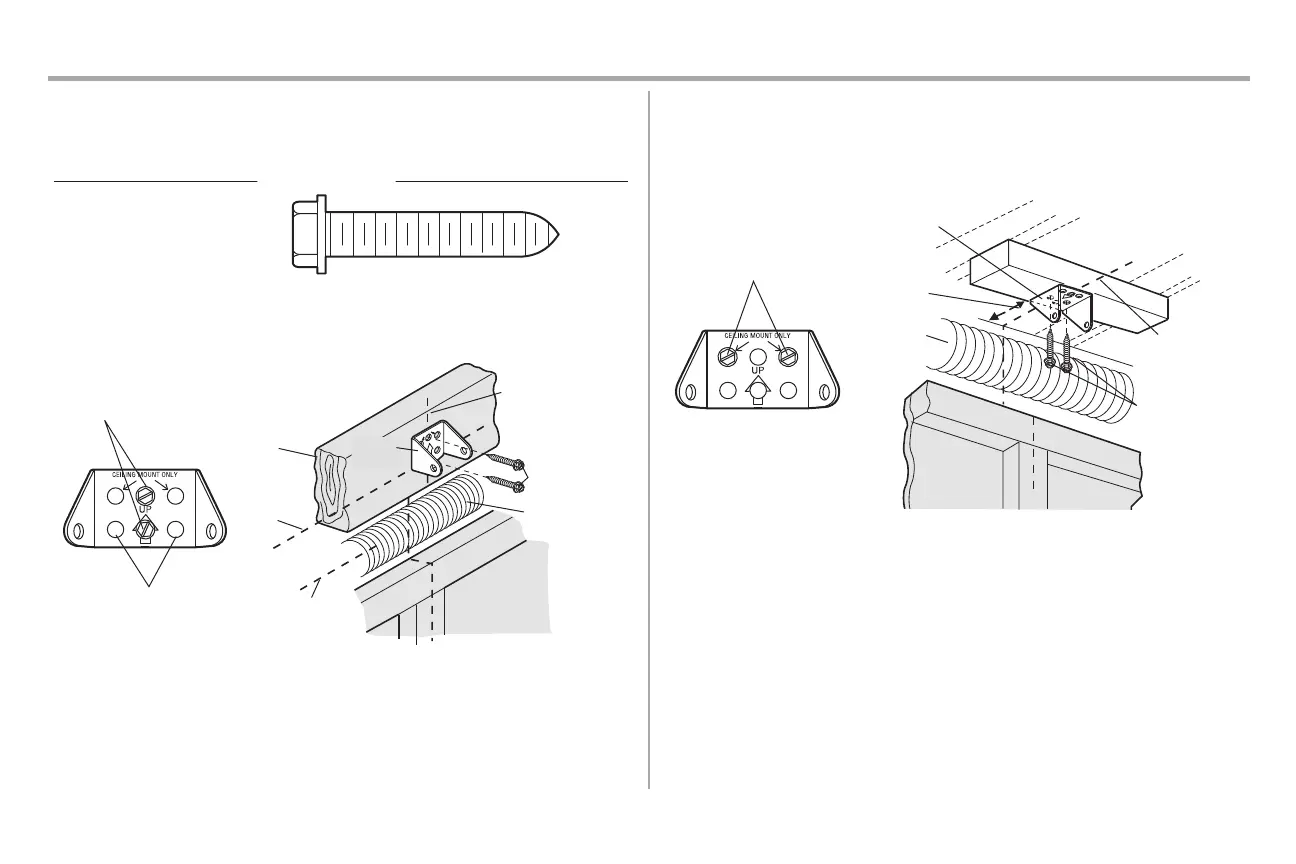 CEILING MOUNT ONLY

UP

CEILING MOUNT ONLY

UP