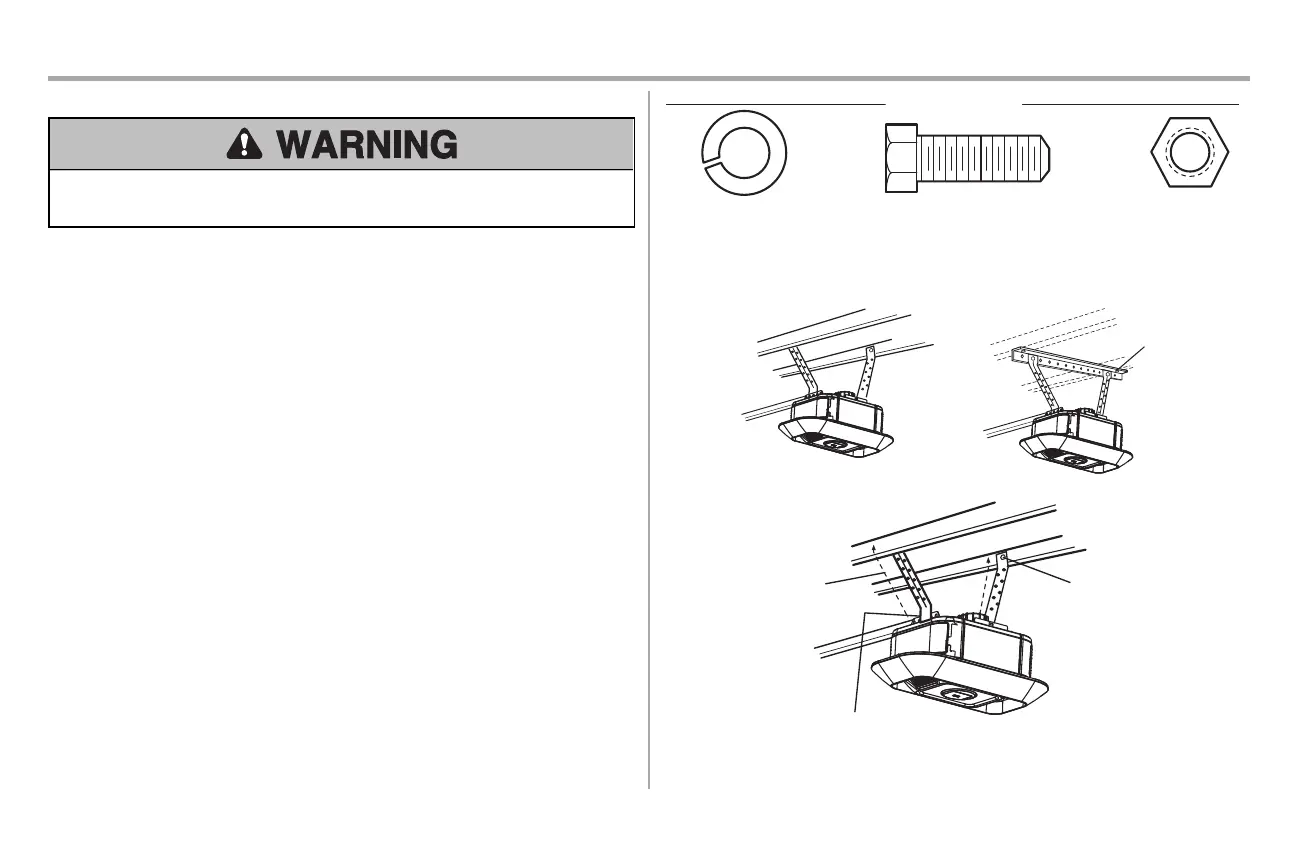 WARNING