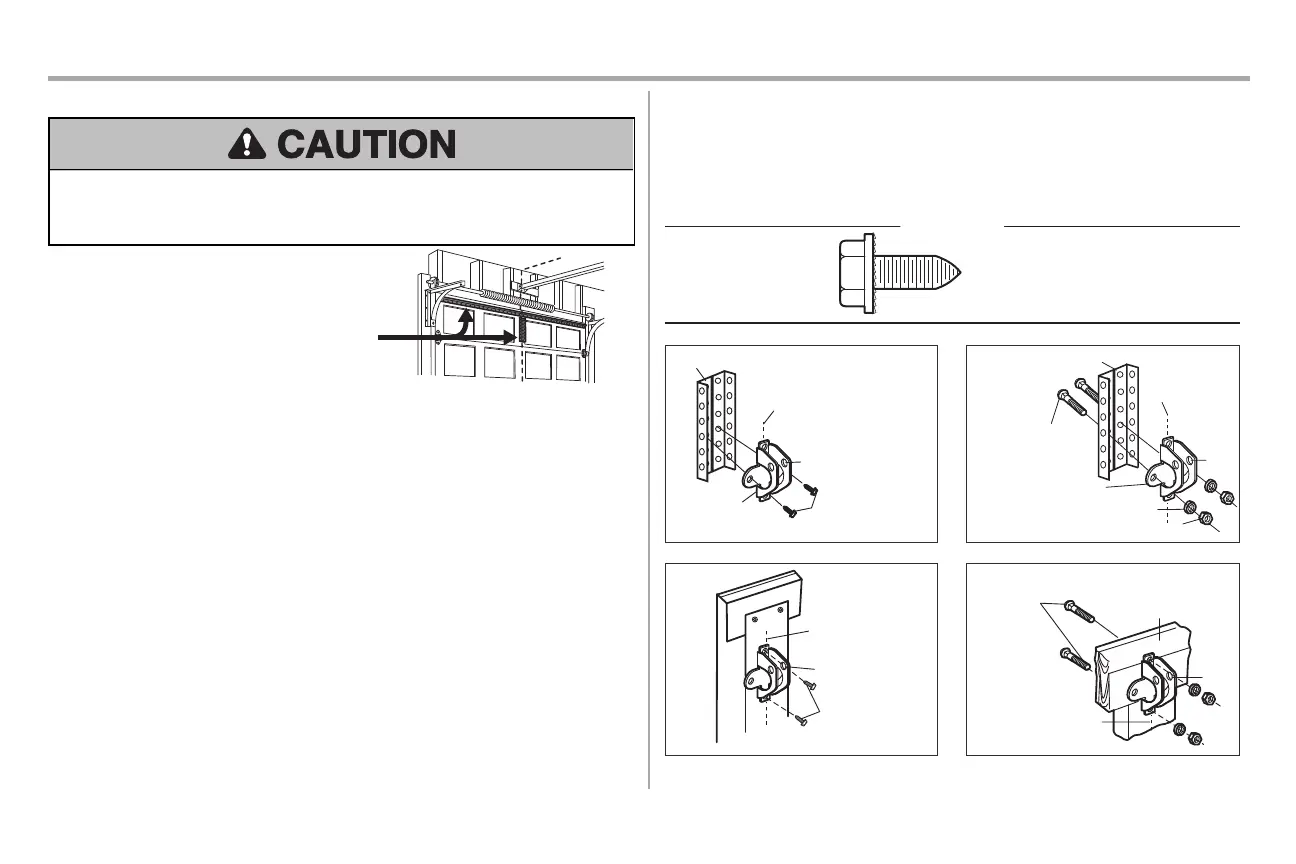 CAUTION