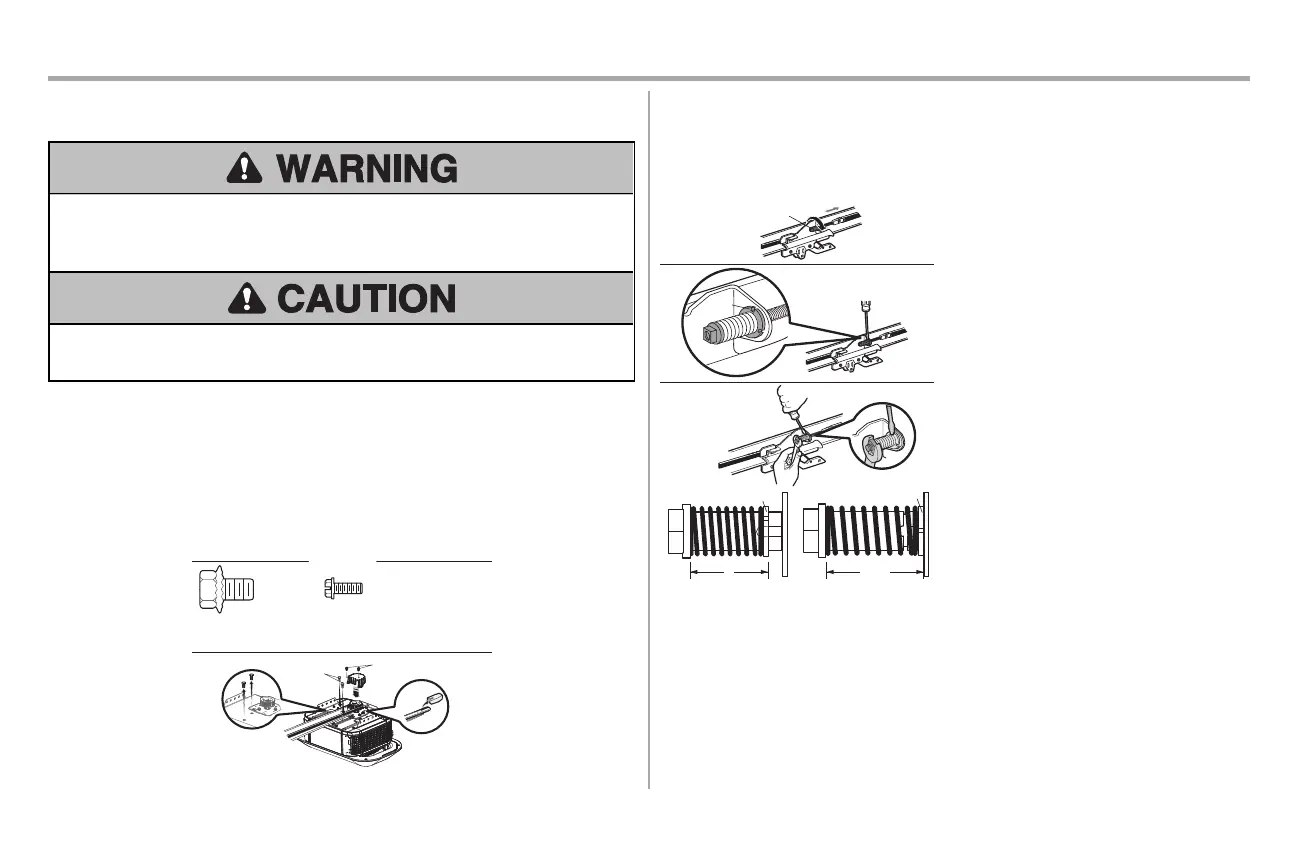 WARNING

CAUTION