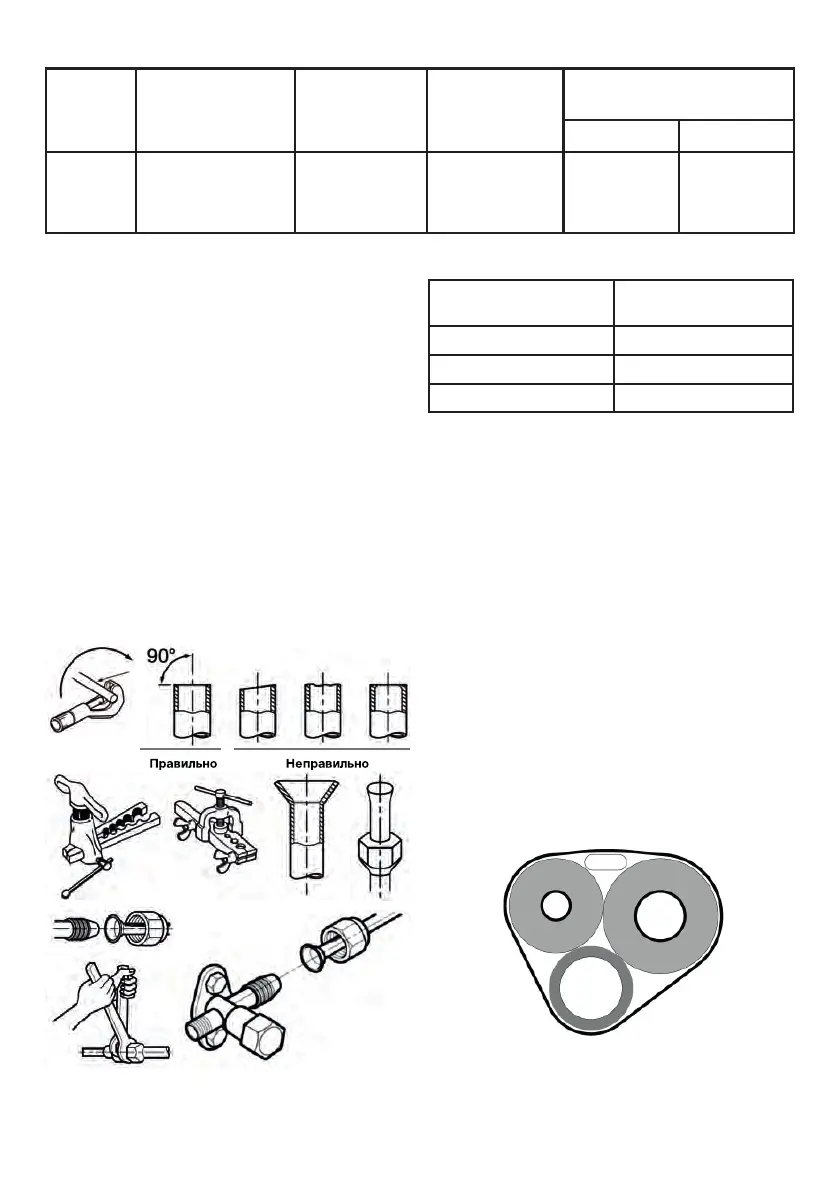 90°

Правильно

Неправильно