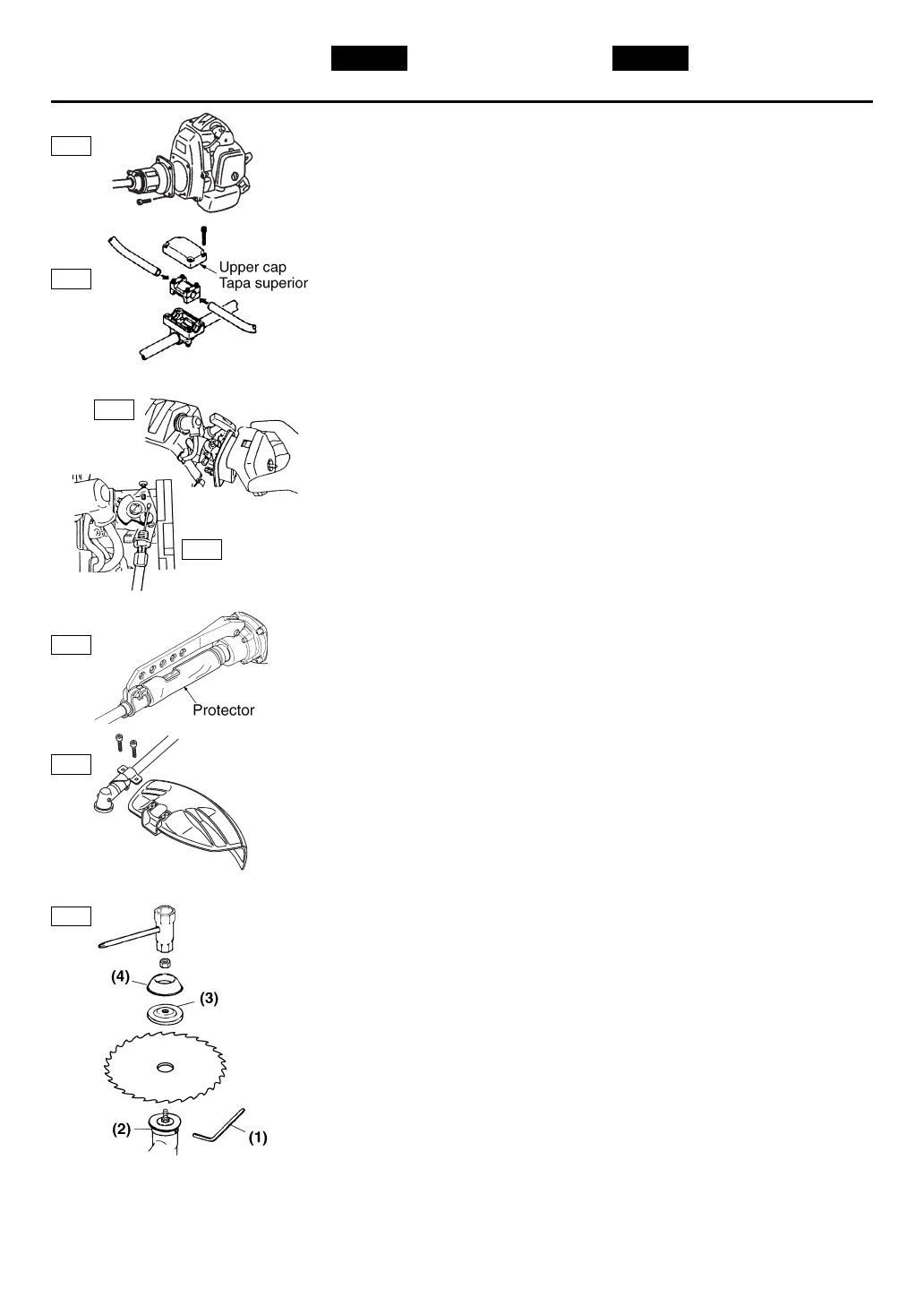 Upper cap
Tapa superior

Protector

(4)
(3)
(2)
(1)