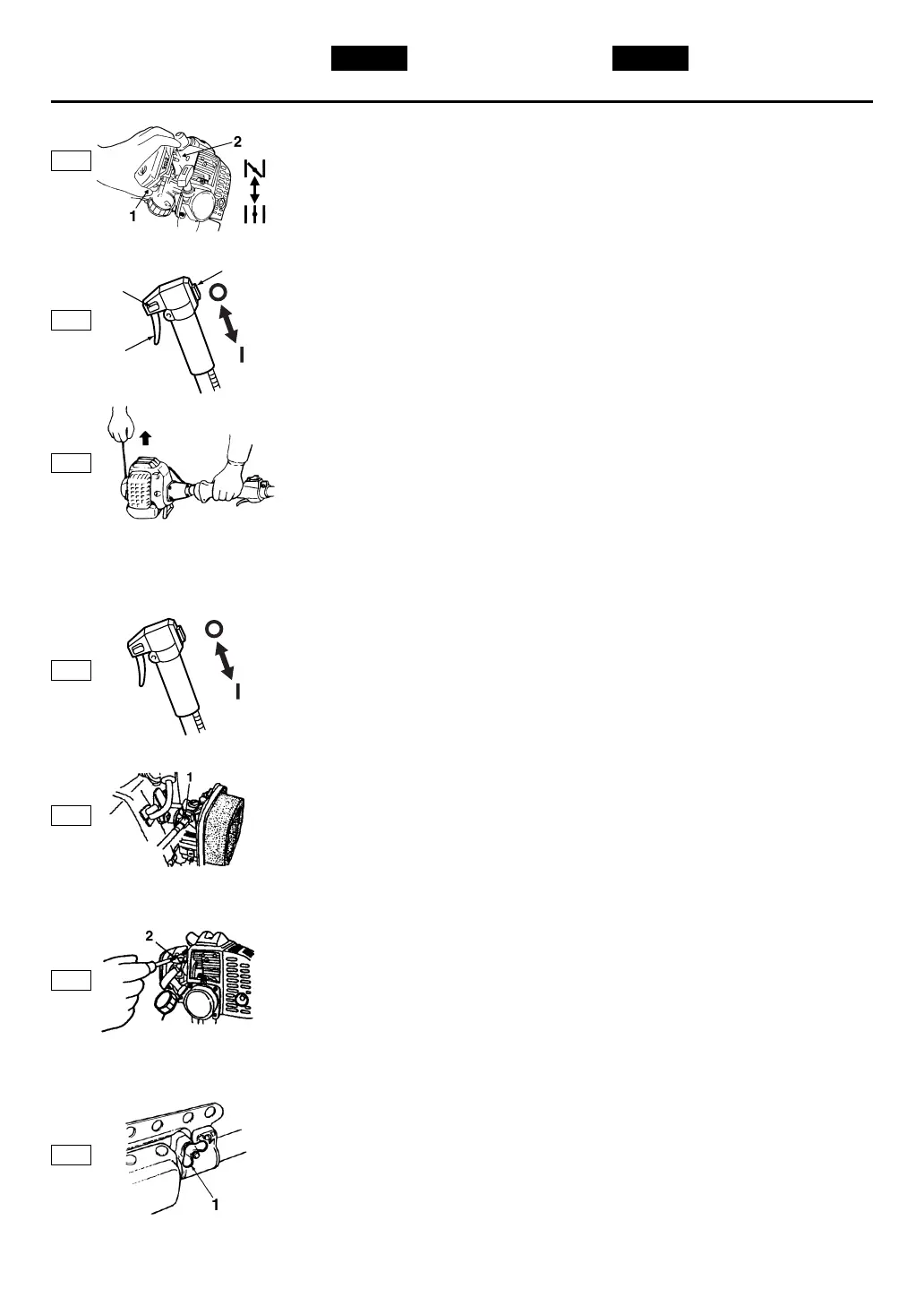 2

1

O

I

O

I

1

2

1