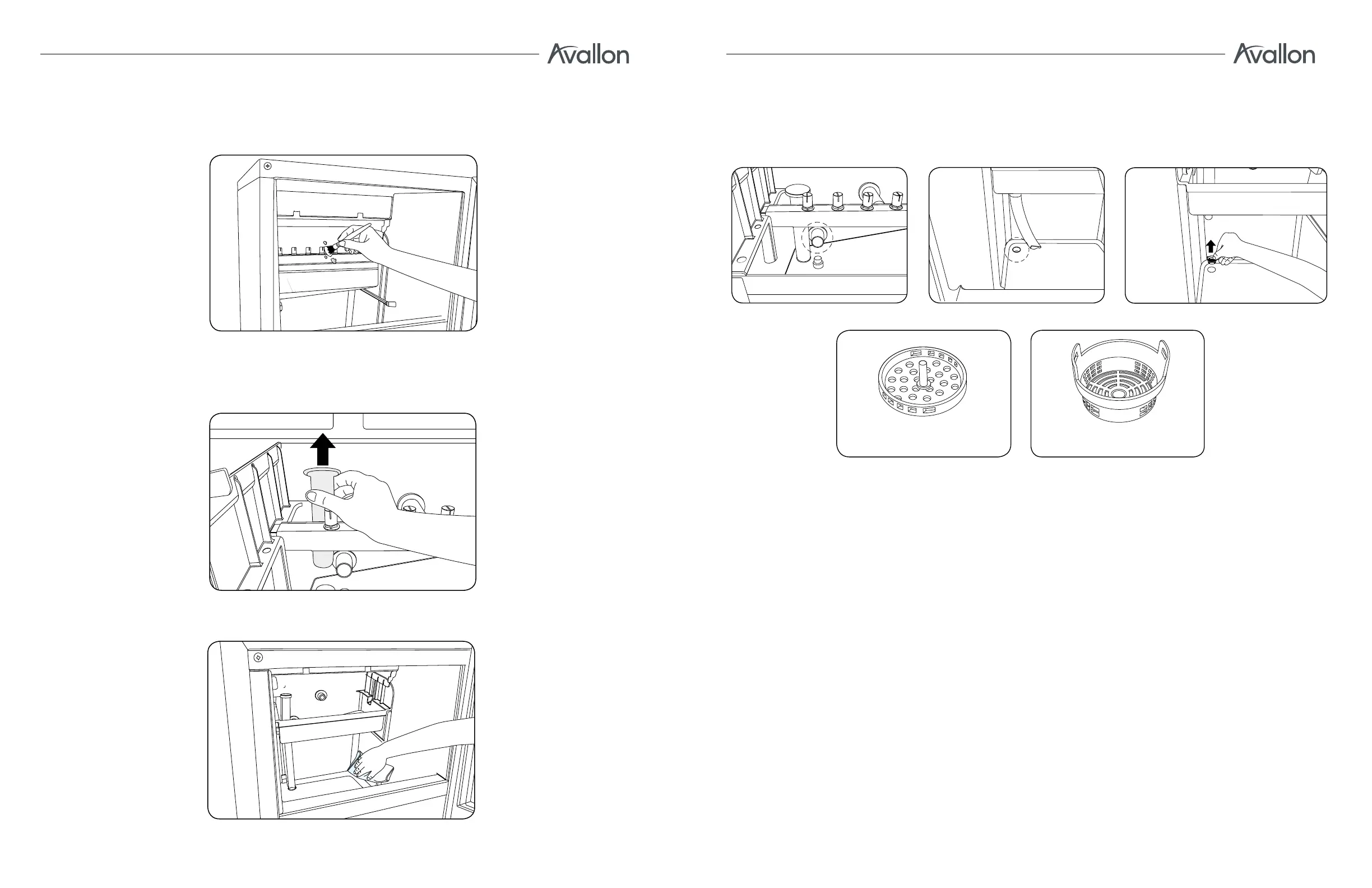 Avallon

Avallon