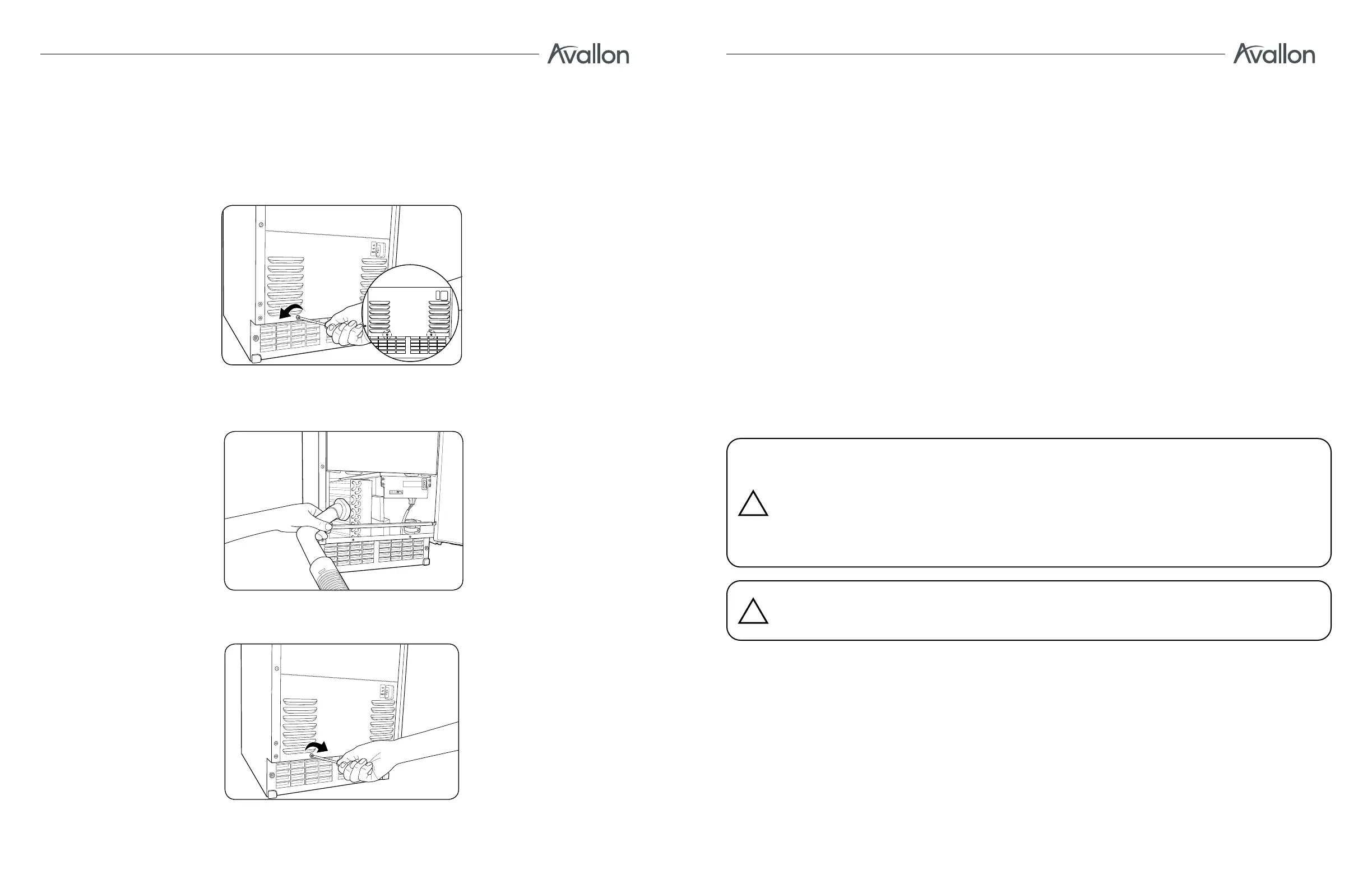 Avallon

Avallon