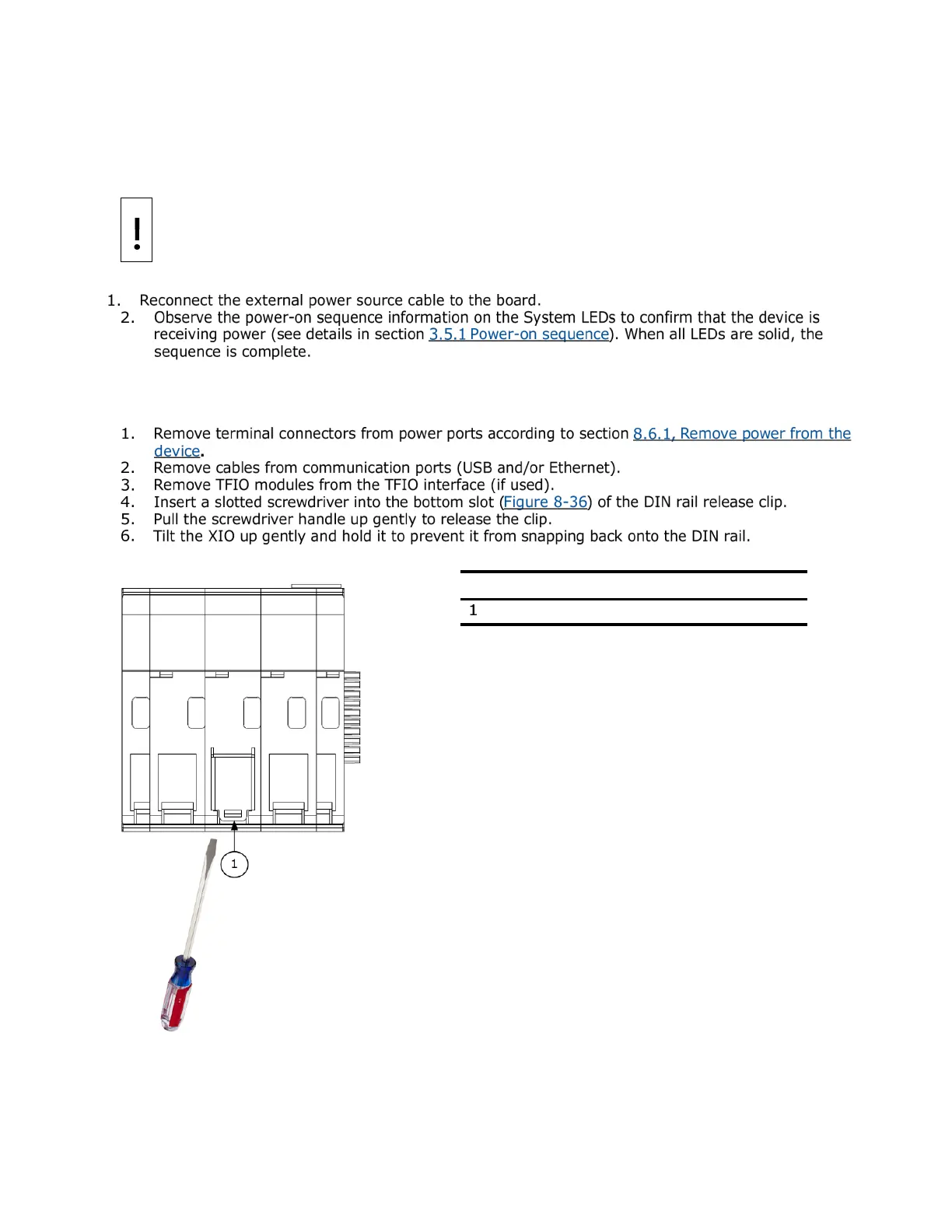 !

1. Reconnect the external power source cable to the board.
2. Observe the power-on sequence information on the System LEDs to confirm that the device is receiving power (see details in section 3.5.1 Power-on sequence). When all LEDs are solid, the sequence is complete.

1. Remove terminal connectors from power ports according to section 8.6.1, Remove power from the device.
2. Remove cables from communication ports (USB and/or Ethernet).
3. Remove TFIO modules from the TFIO interface (if used).
4. Insert a slotted screwdriver into the bottom slot (Figure 8-36) of the DIN rail release clip.
5. Pull the screwdriver handle up gently to release the clip.
6. Tilt the XIO up gently and hold it to prevent it from snapping back onto the DIN rail.

1

1