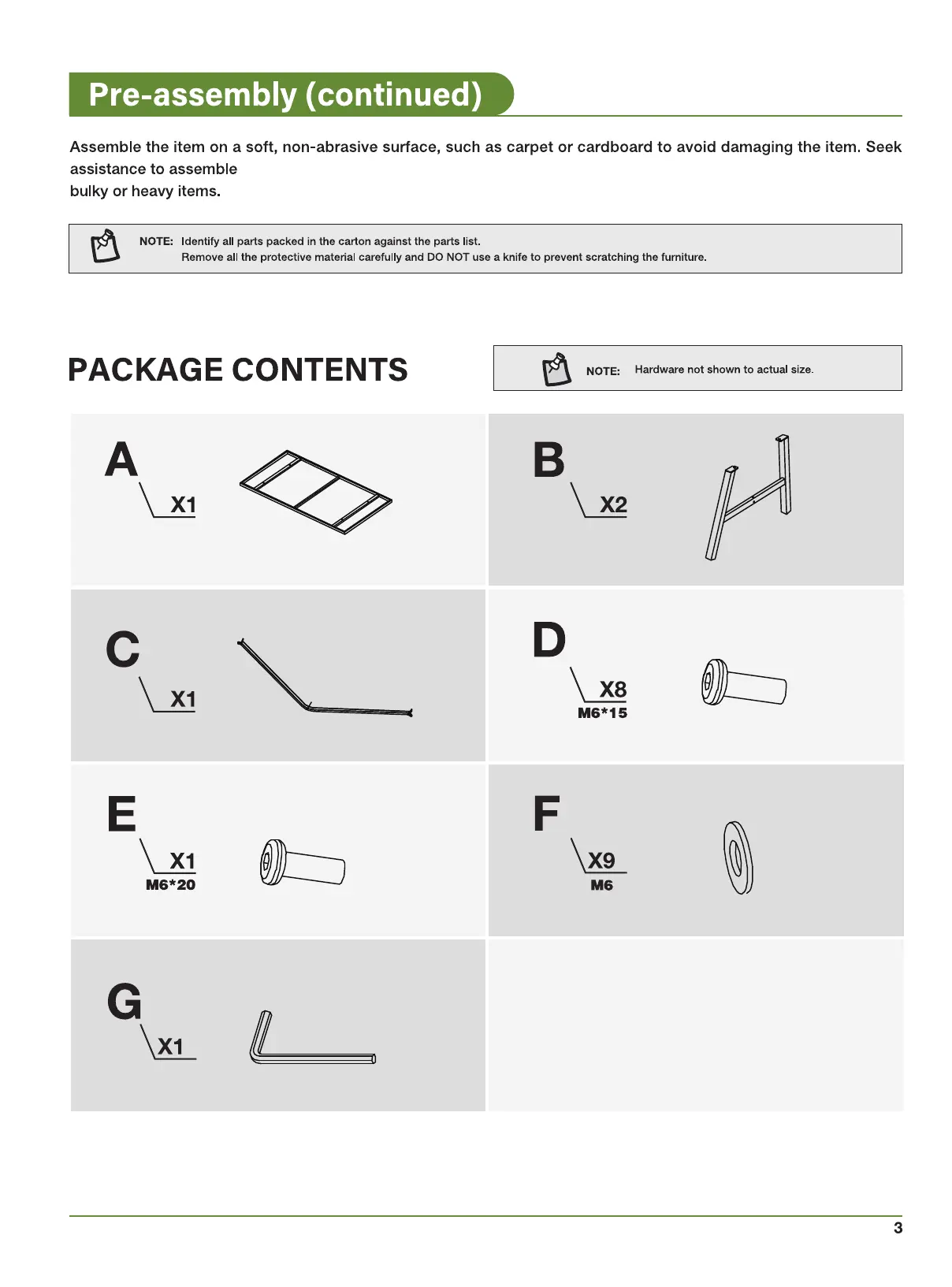 Pre-assembly (continued)

Assemble the item on a soft, non-abrasive surface, such as carpet or cardboard to avoid damaging the item. Seek assistance to assemble
bulky or heavy items.

NOTE: Identify all parts packed in the carton against the parts list.
Remove all the protective material carefully and DO NOT use a knife to prevent scratching the furniture.

PACKAGE CONTENTS

NOTE: Hardware not shown to actual size.

A X1

B X2

C X1

D X8 M6*15

E X1 M6*20

F X9 M6

G X1

3