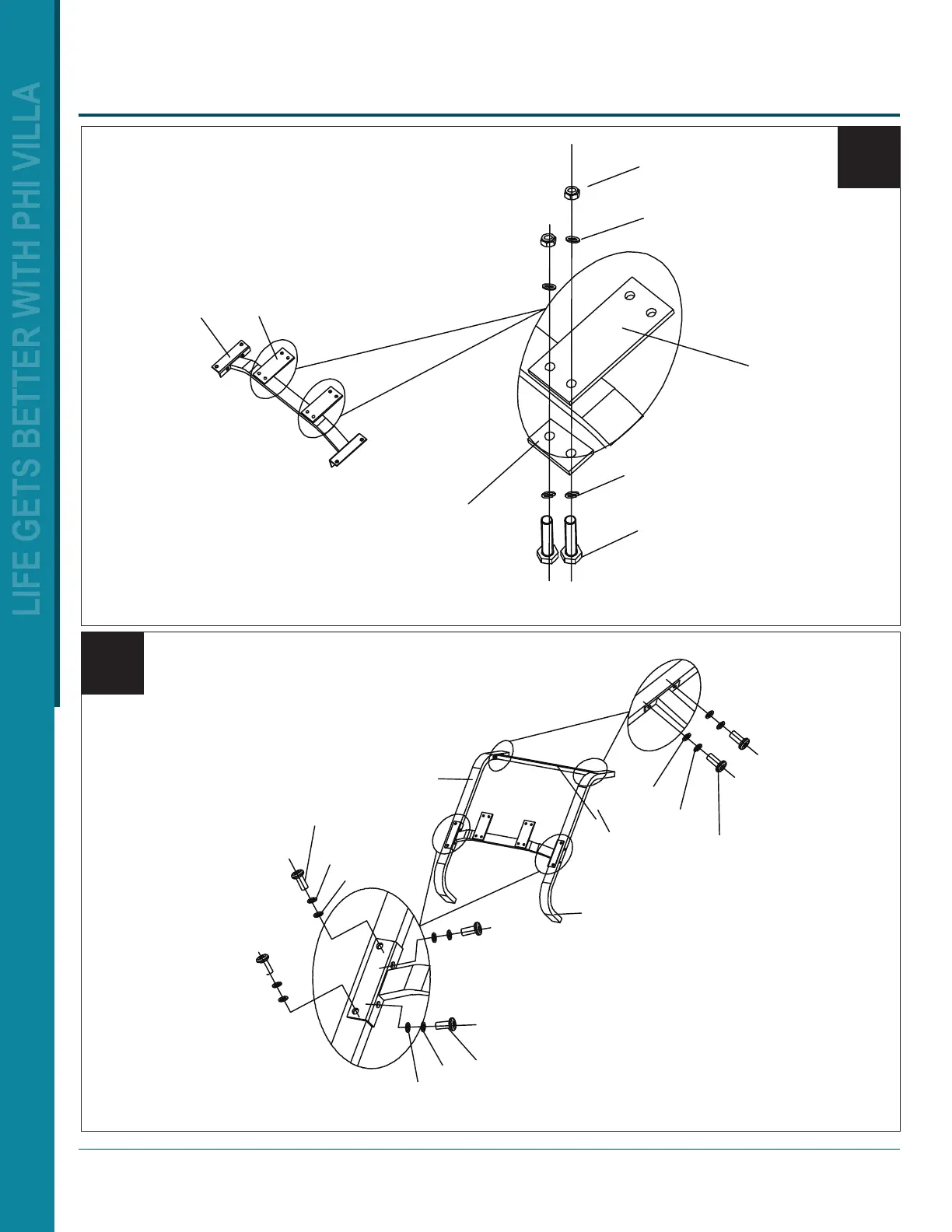 LIFE GETS BETTER WITH PHI VILLA