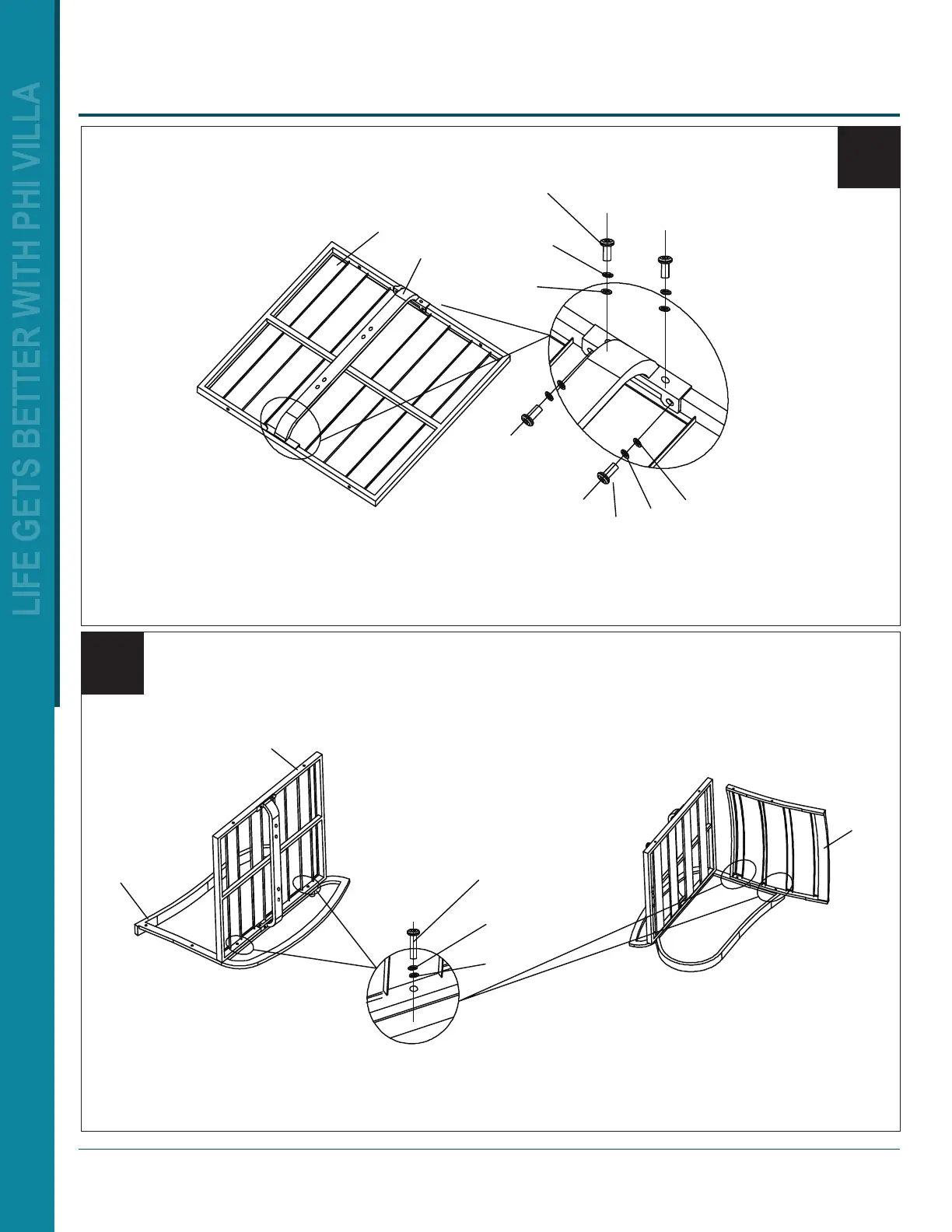 LIFE GETS BETTER WITH PHI VILLA