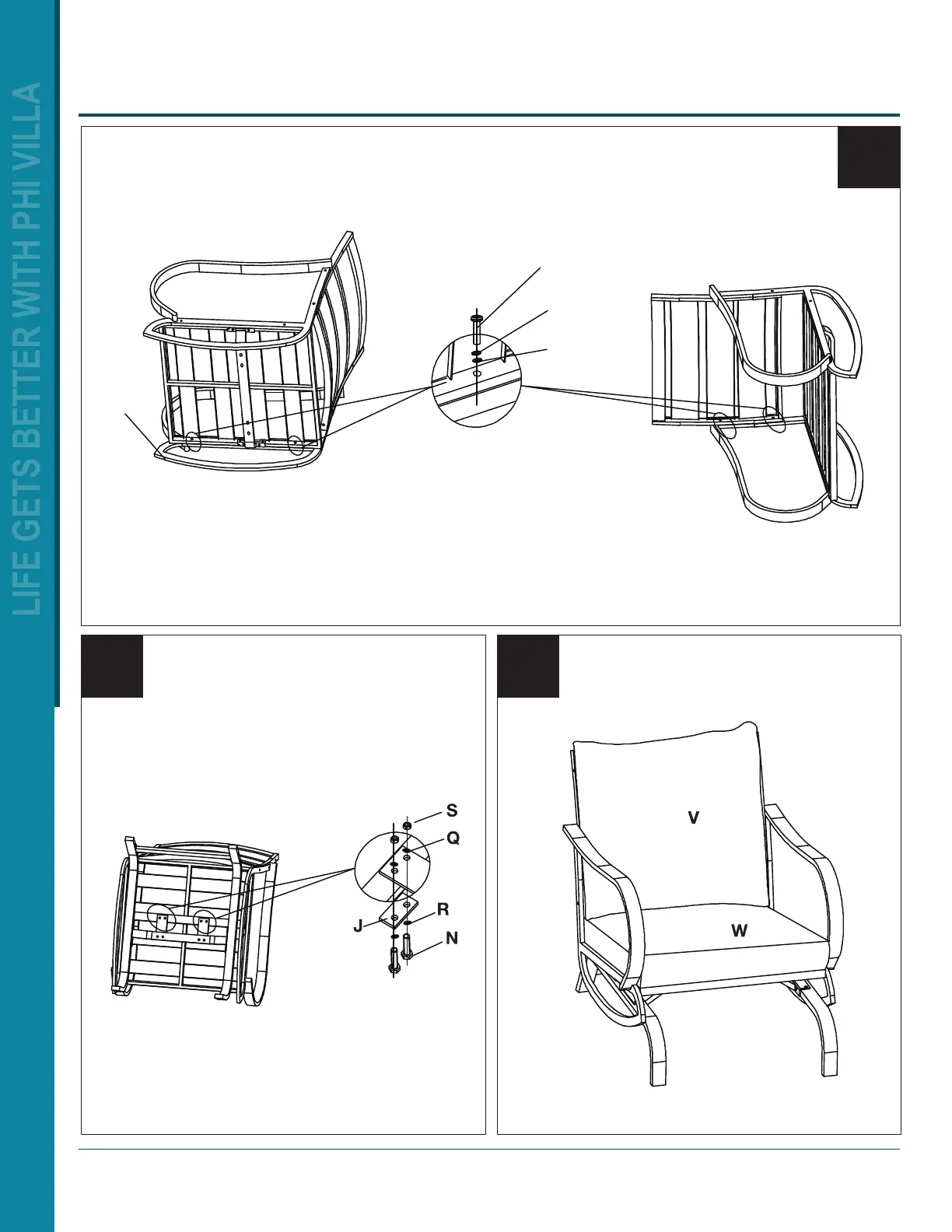 LIFE GETS BETTER WITH PHI VILLA

S

Q

R

J

N

V

W