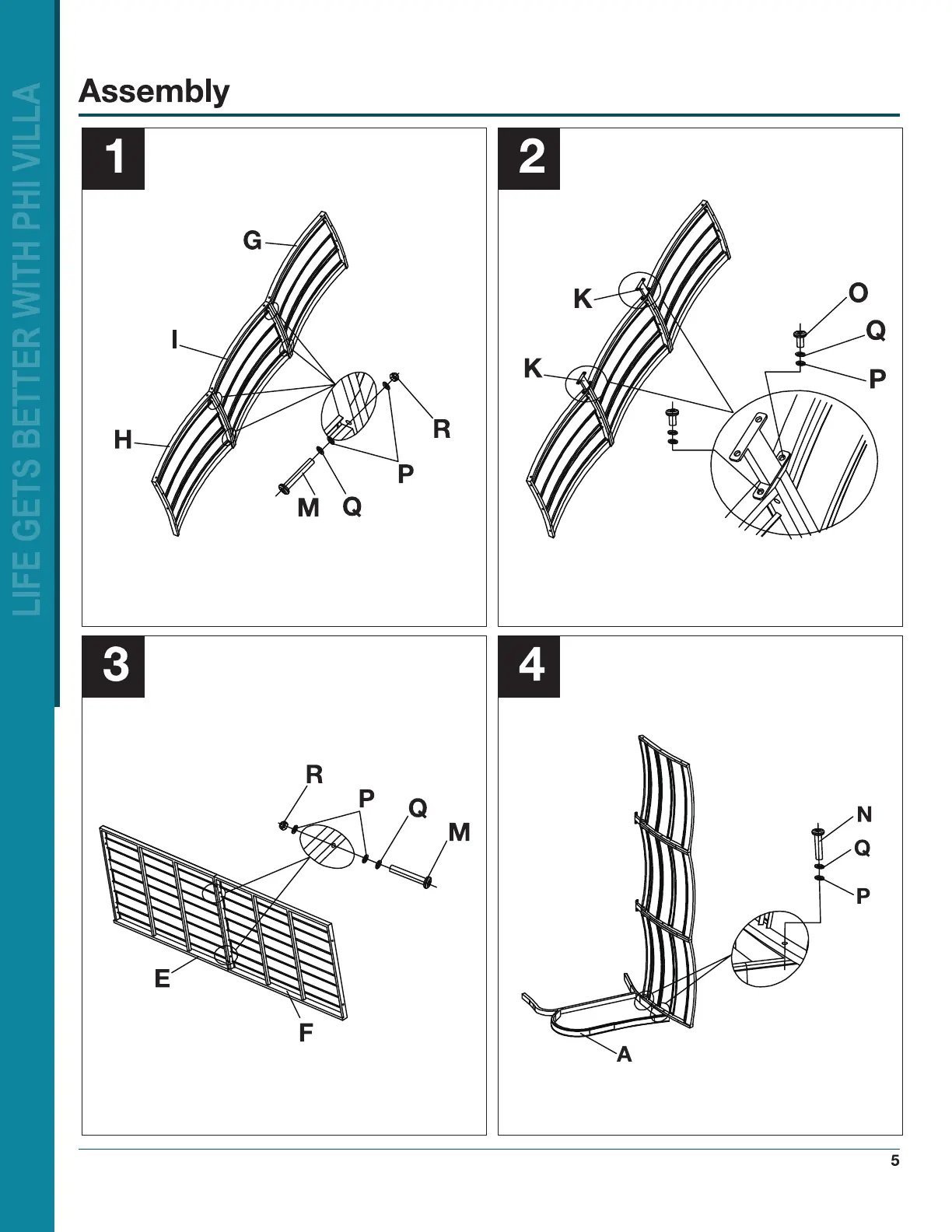 LIFE GETS BETTER WITH PHI VILLA

Assembly

1

G
I
H
R
P
M
Q

2

K
K
O
Q
P

3

R
P
Q
M
E
F

4

N
Q
P
A

5