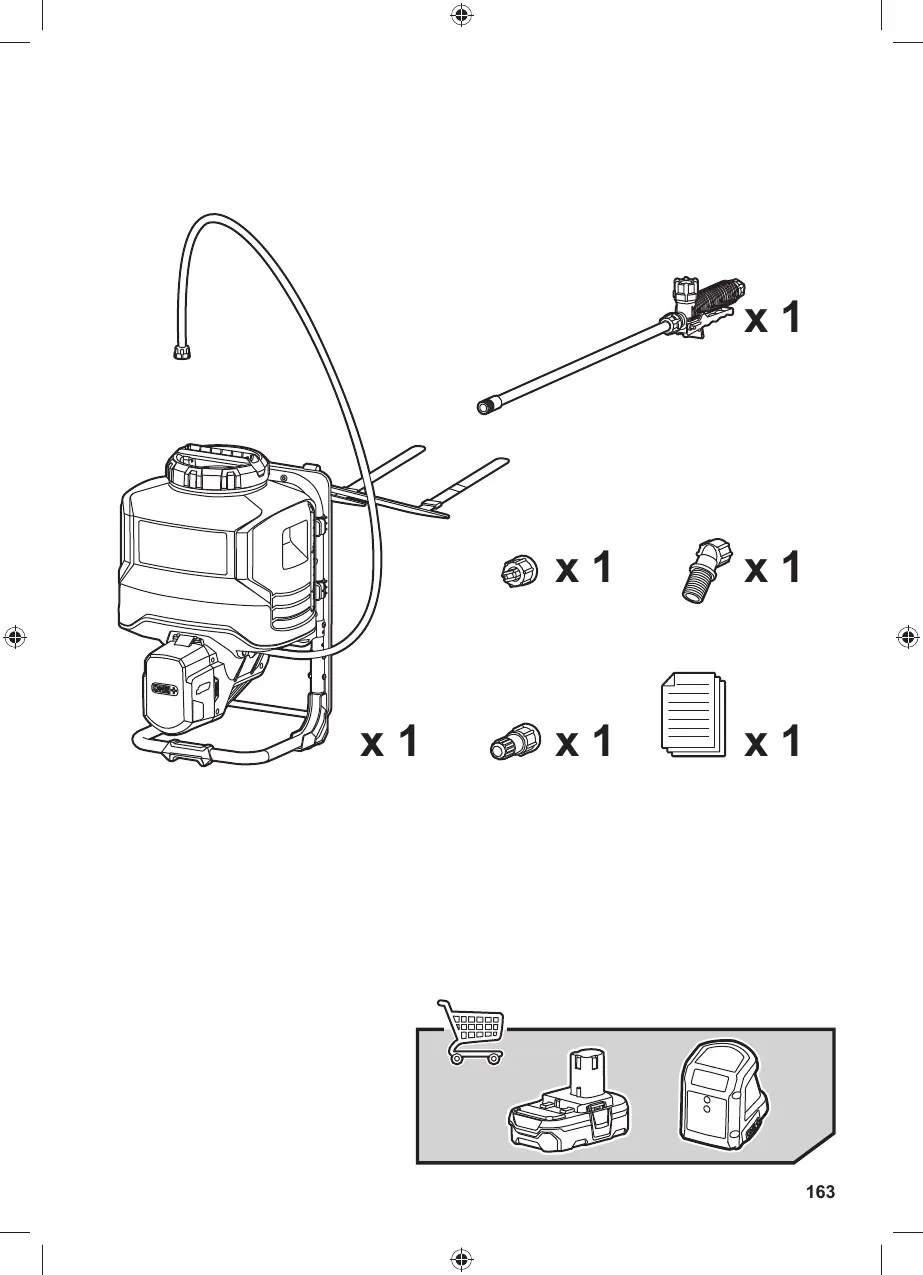 x 1

x 1

x 1

x 1

x 1

x 1

163