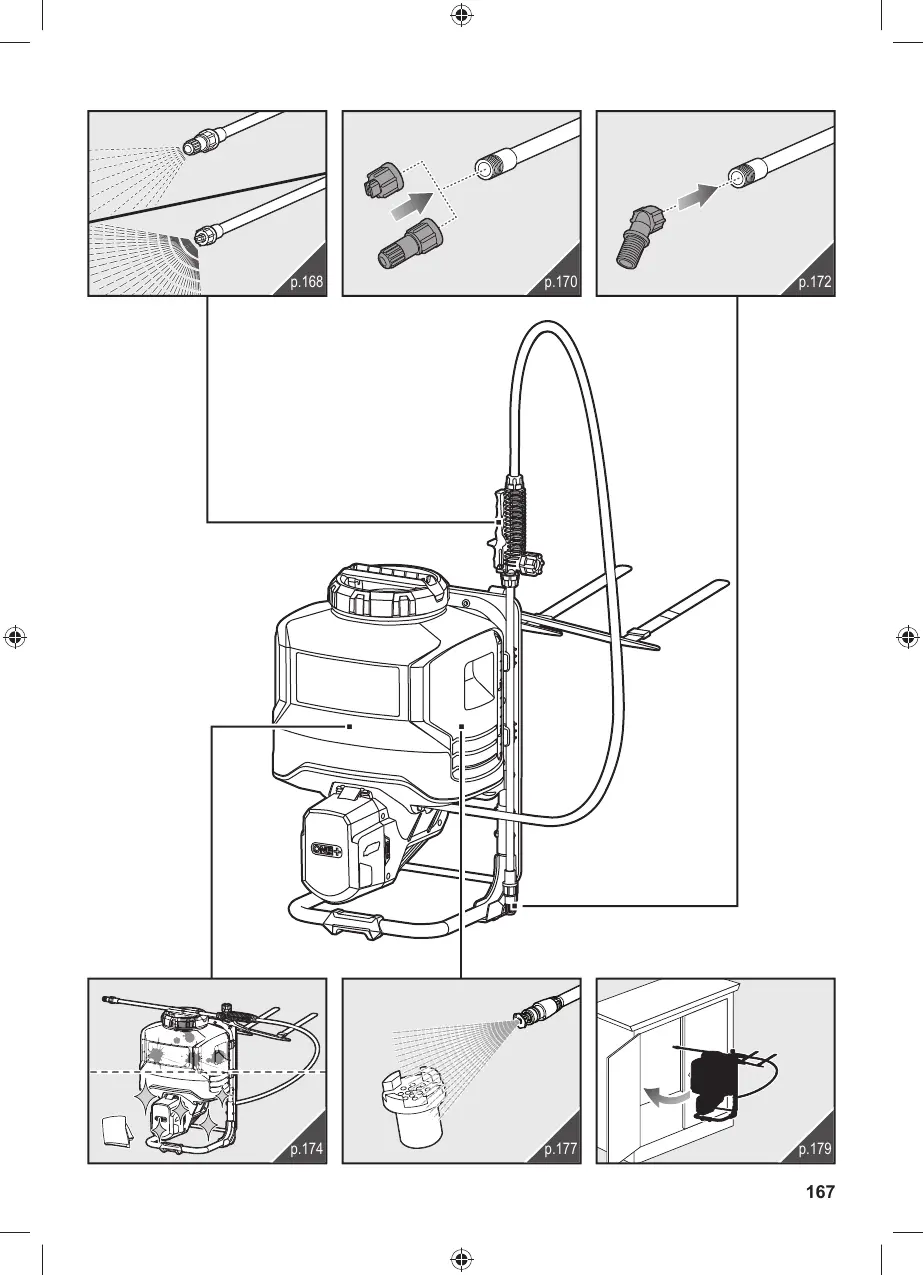 p.168

p.170

p.172

ONE+

p.174

p.177

p.179

167