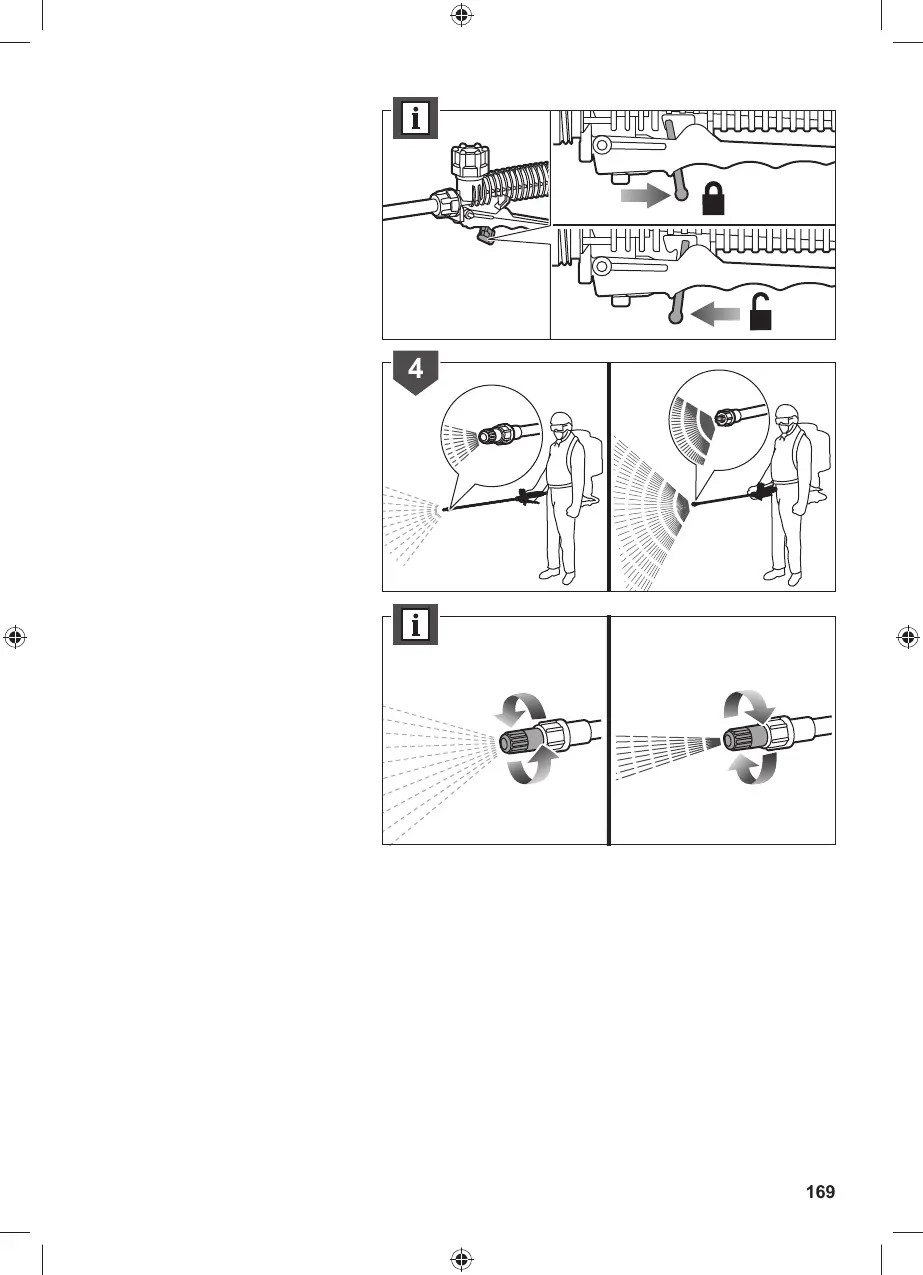 i

4

i

169