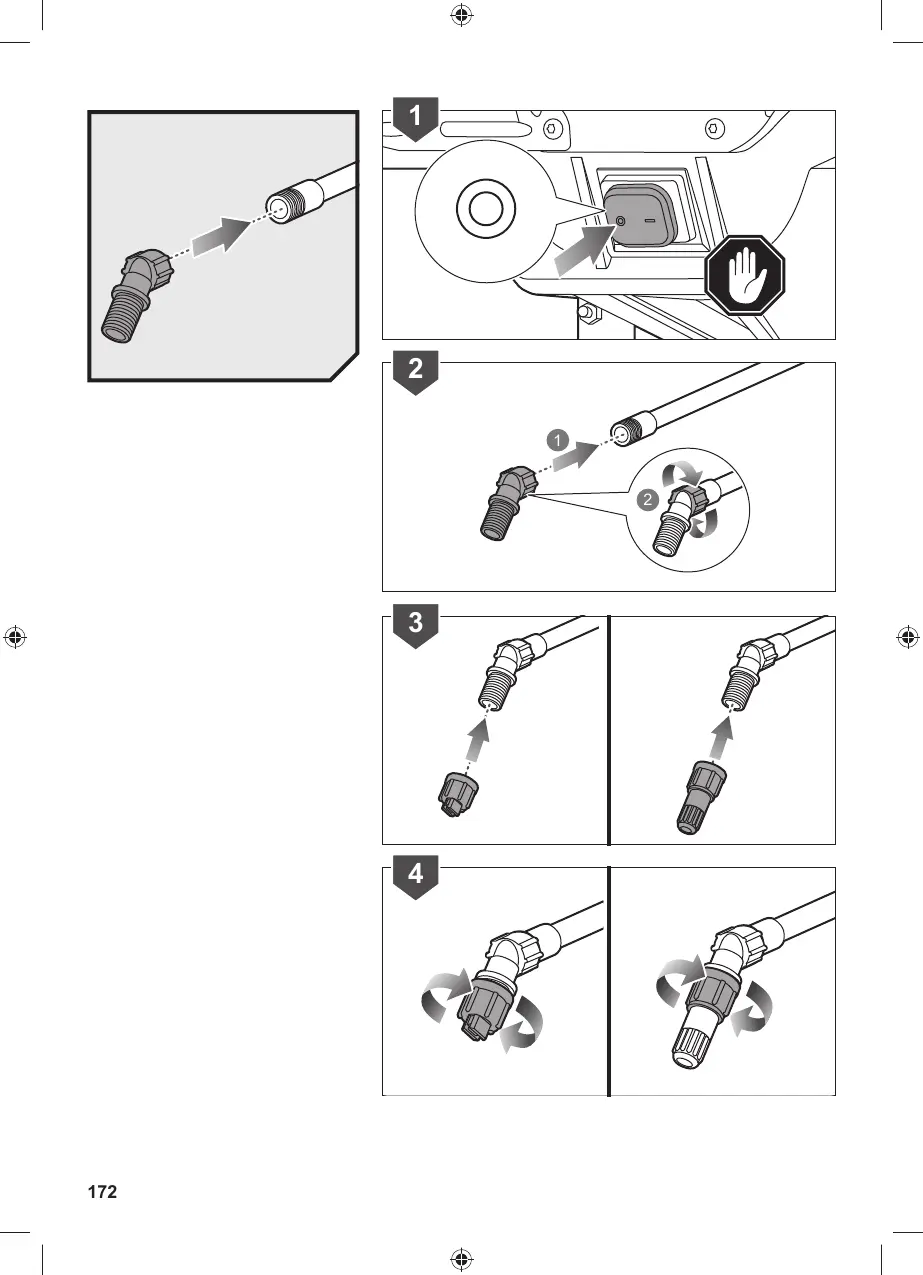 1

2

1

2

3

4

172