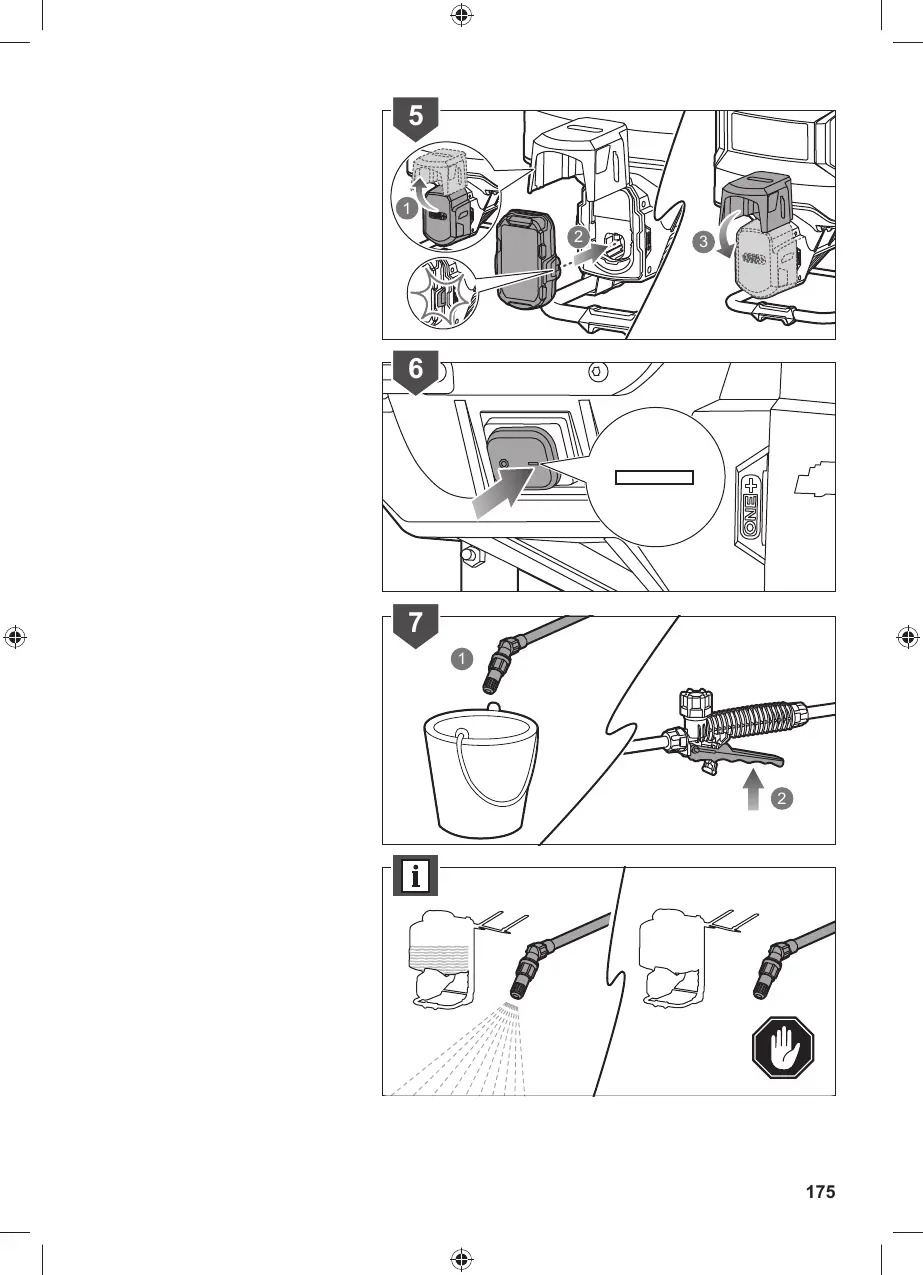 5

1

2

3

6

ONE+

7

1

2

i

175