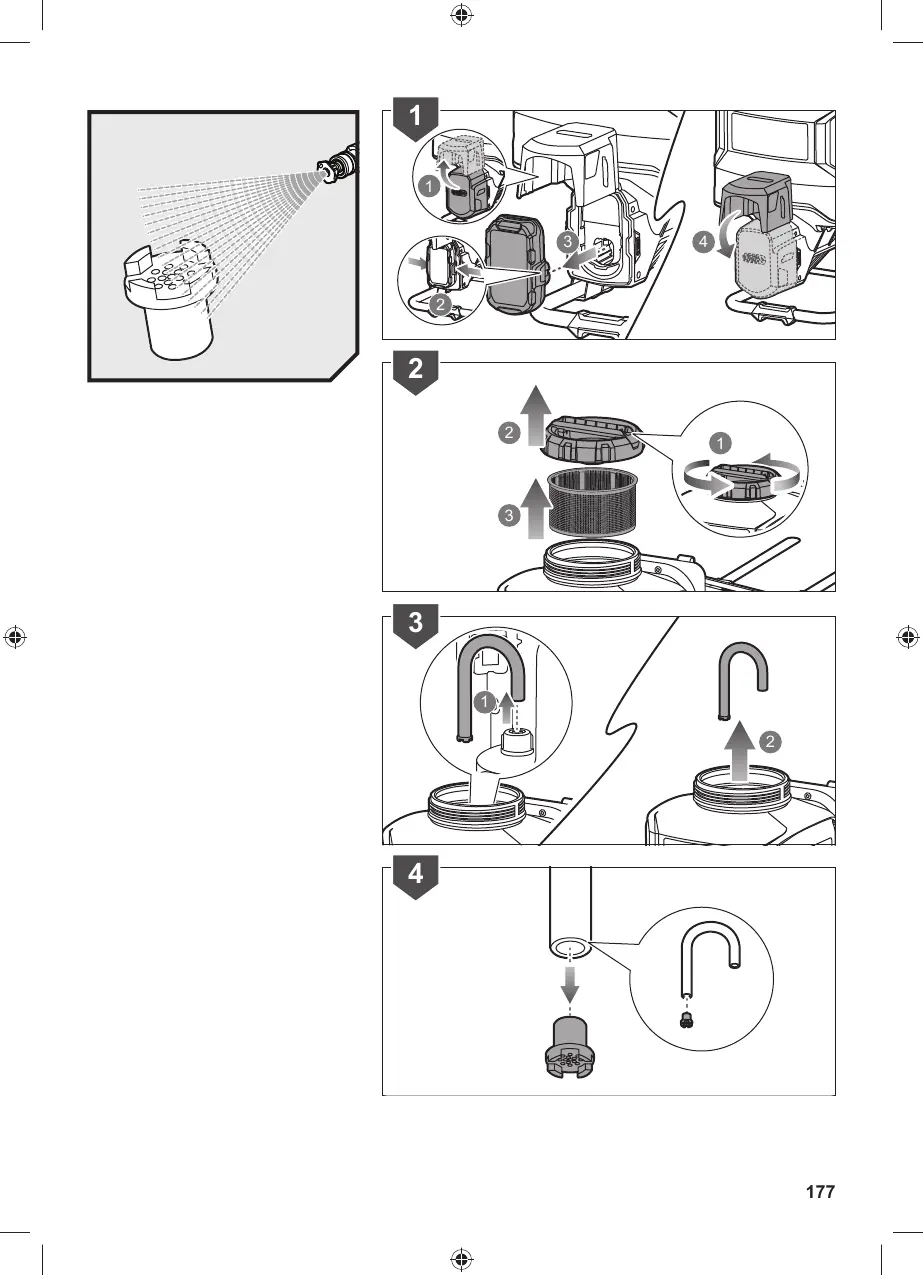 1

1

2

3

4

2

2

3

1

3

1

2

4

177