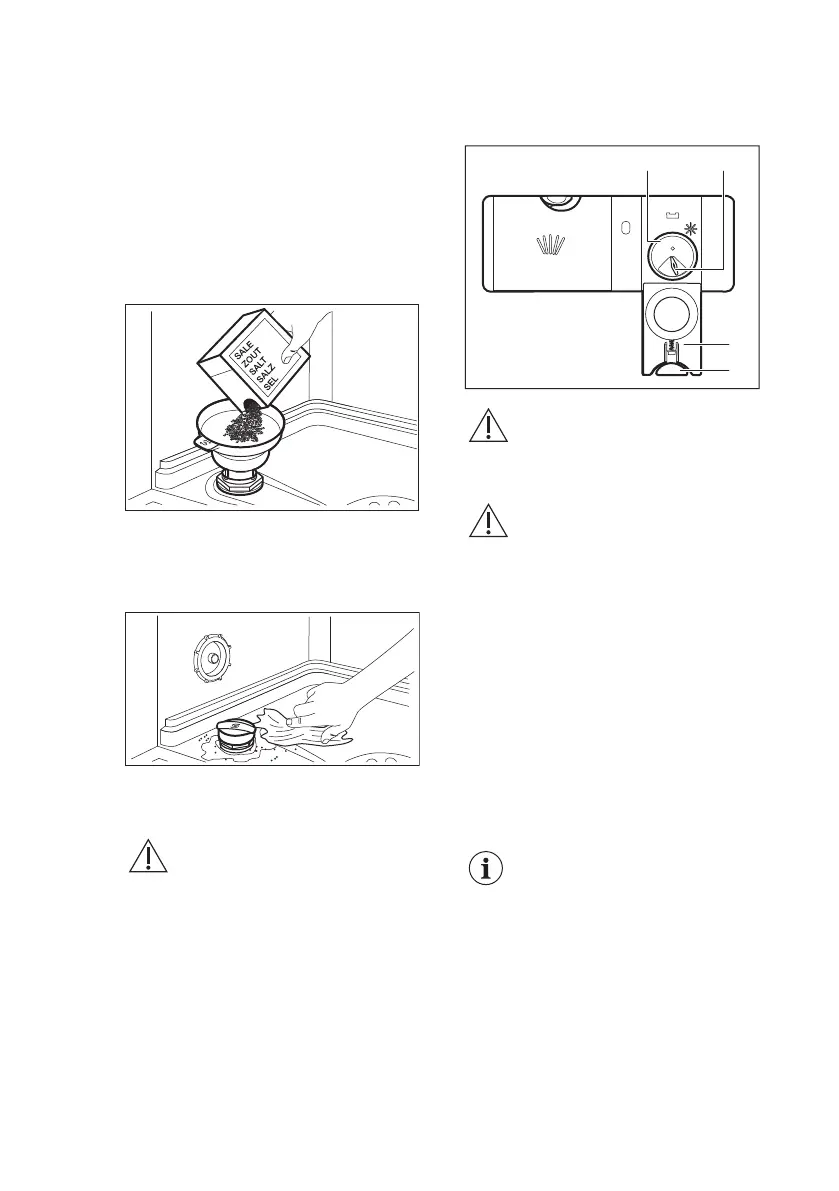 SALE
ZOUT
SALT
SALZ
SEL