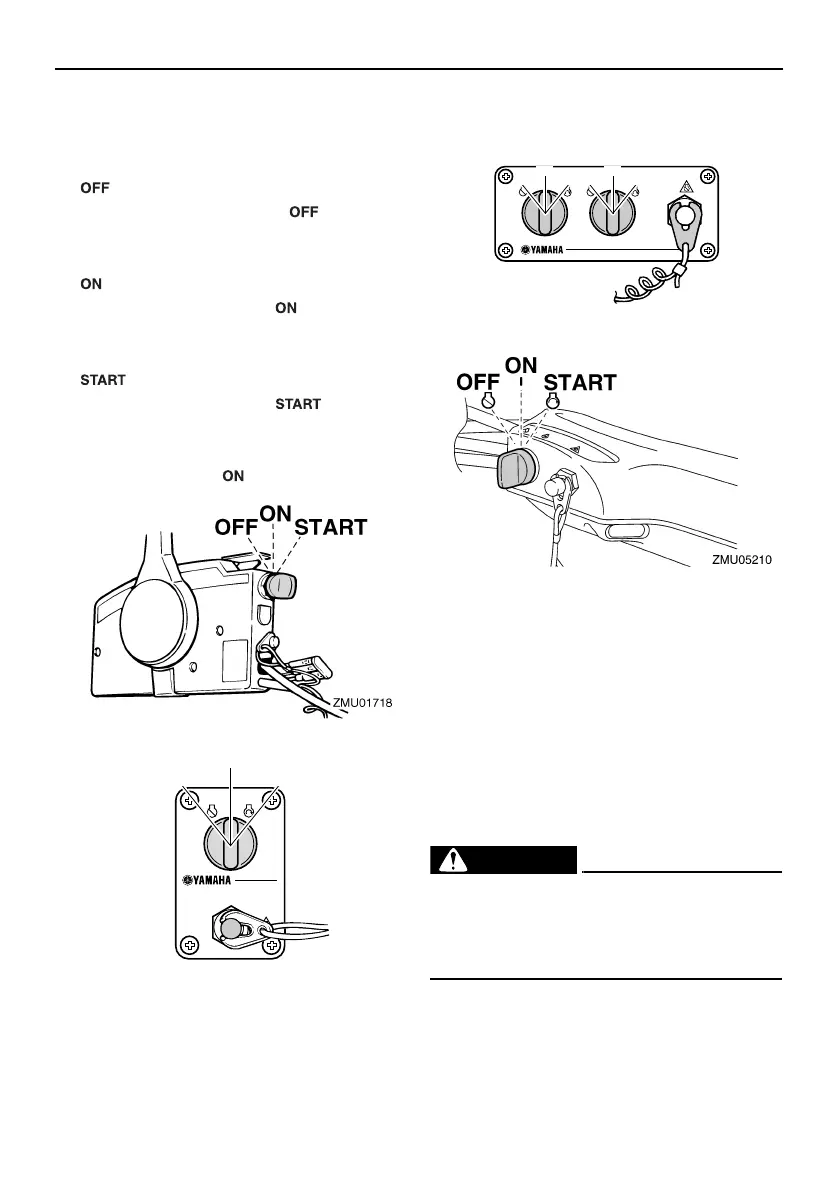 OFF

OFF

ON

ON

START

START

ON

OFF ON START

ZMU01718

YAMAHA

YAMAHA

OFF ON START

ZMU05210