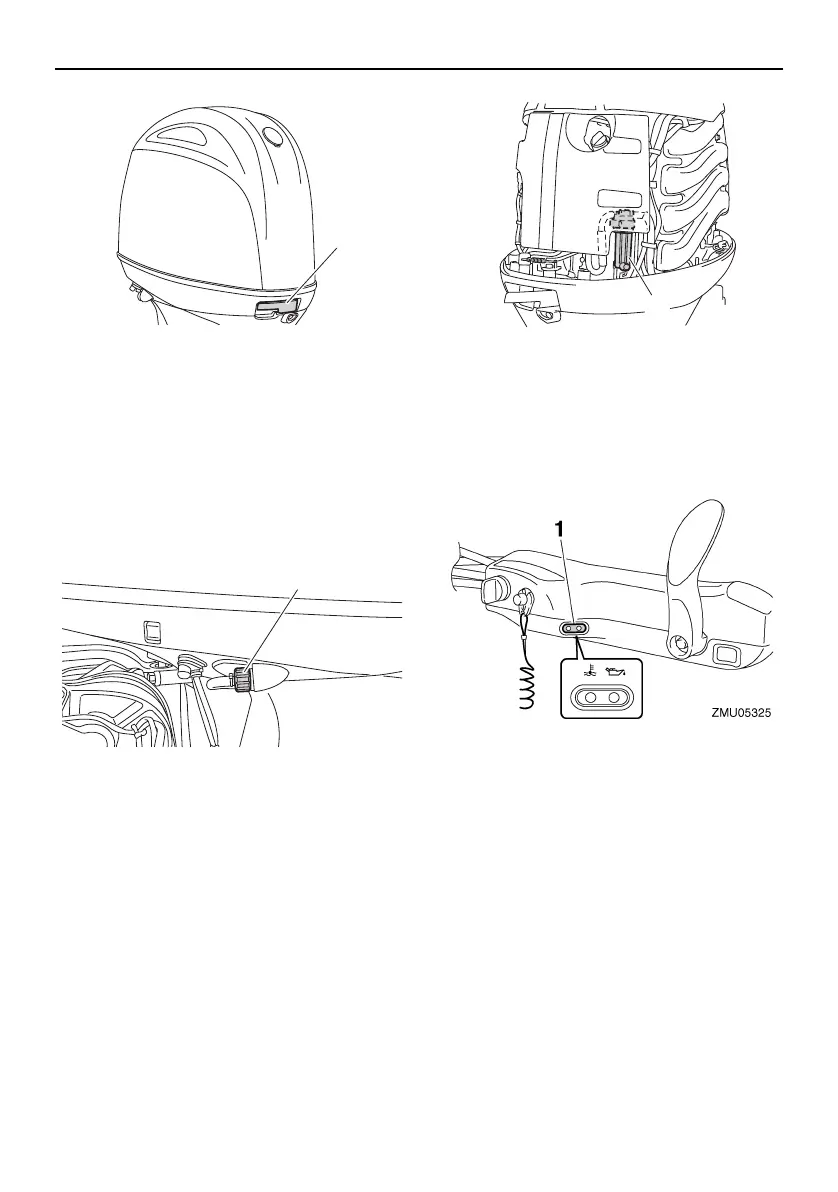 1

ZMU05325