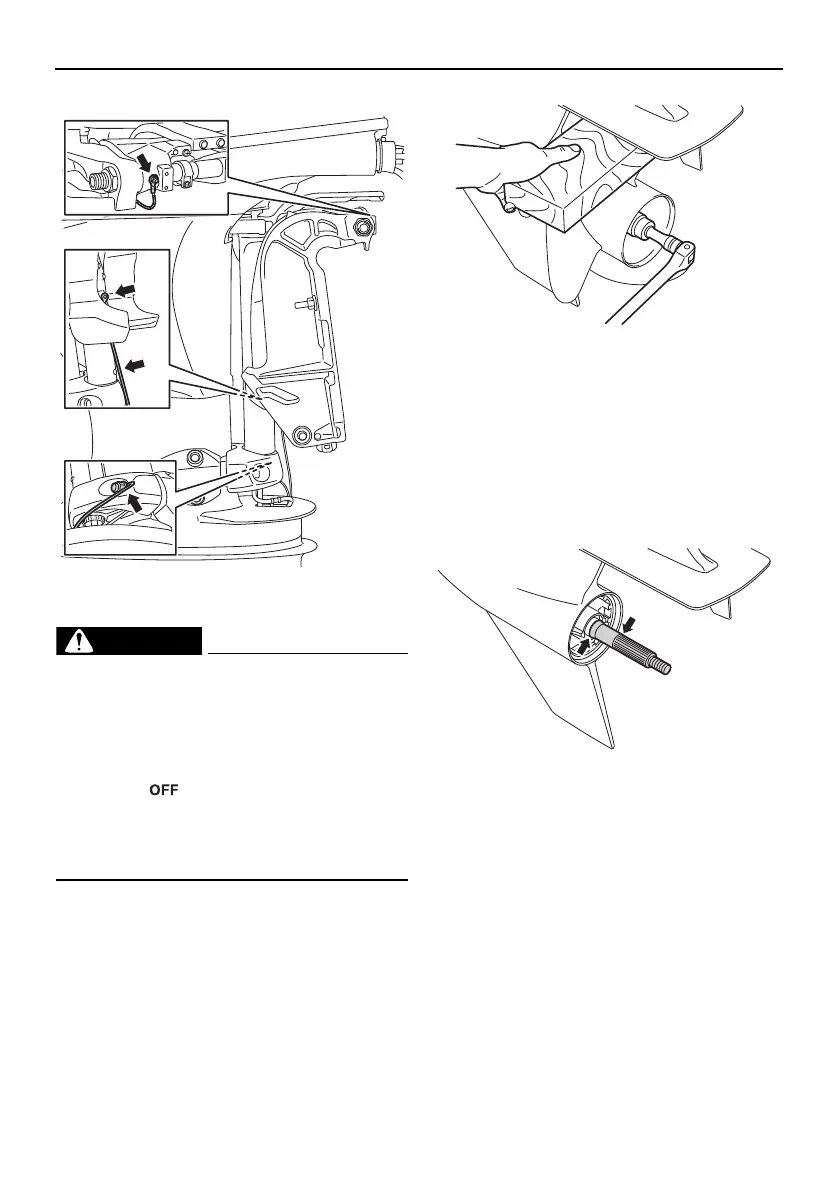 OFF