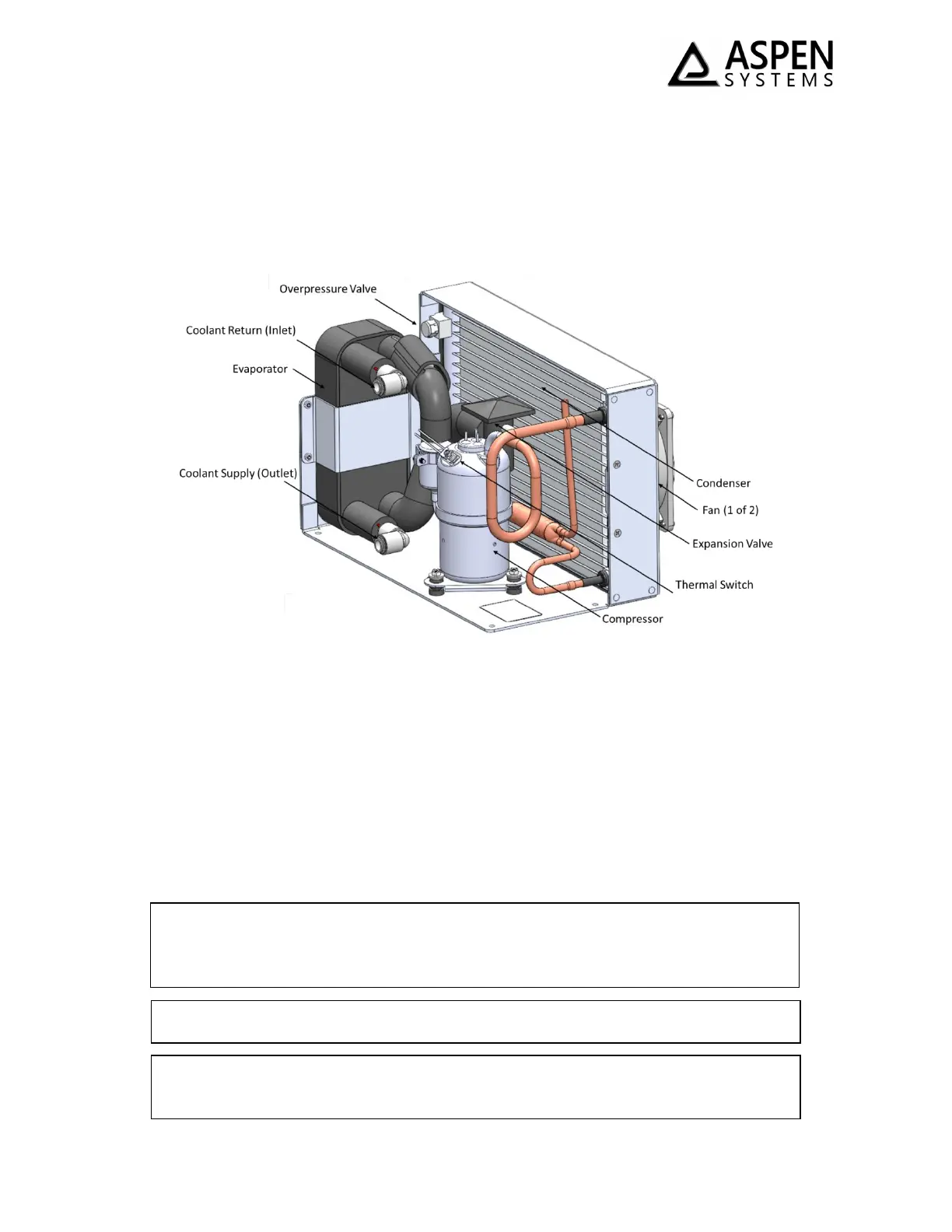 ASPEN
SYSTEMS

Overpressure Valve

Coolant Return (Inlet)

Evaporator

Coolant Supply (Outlet)

Condenser

Fan (1 of 2)

Expansion Valve

Thermal Switch

Compressor