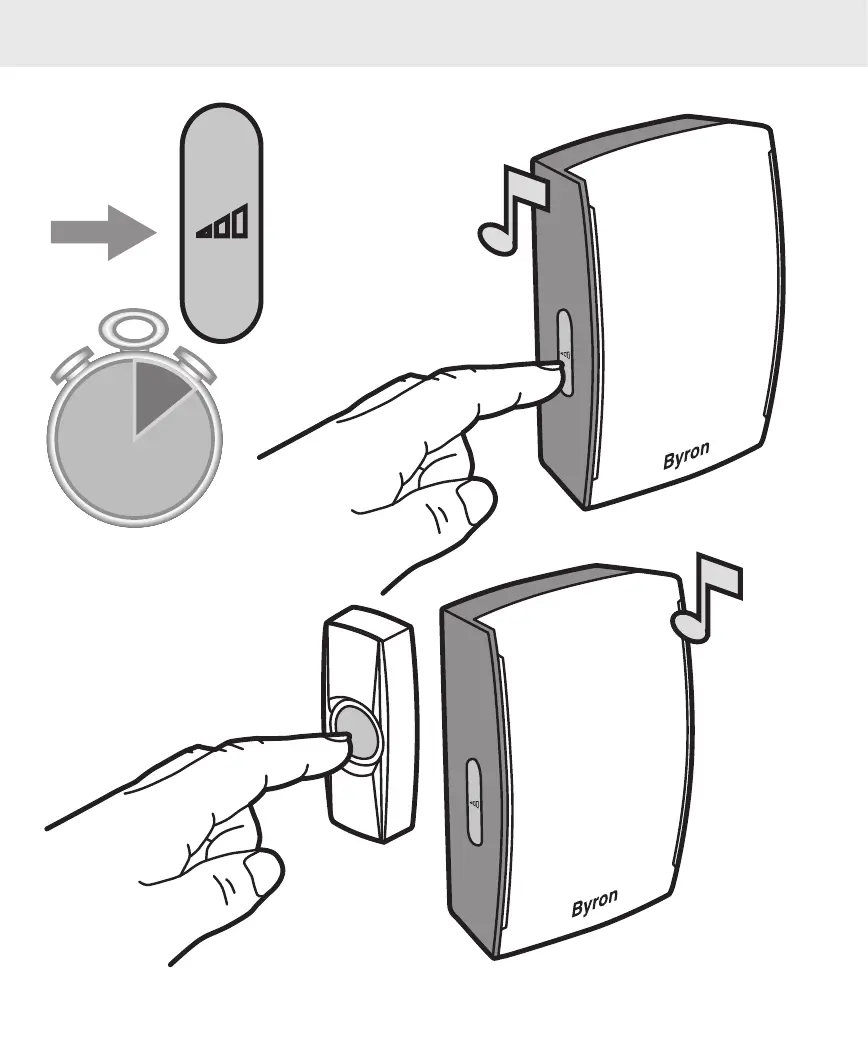 Byron

Byron