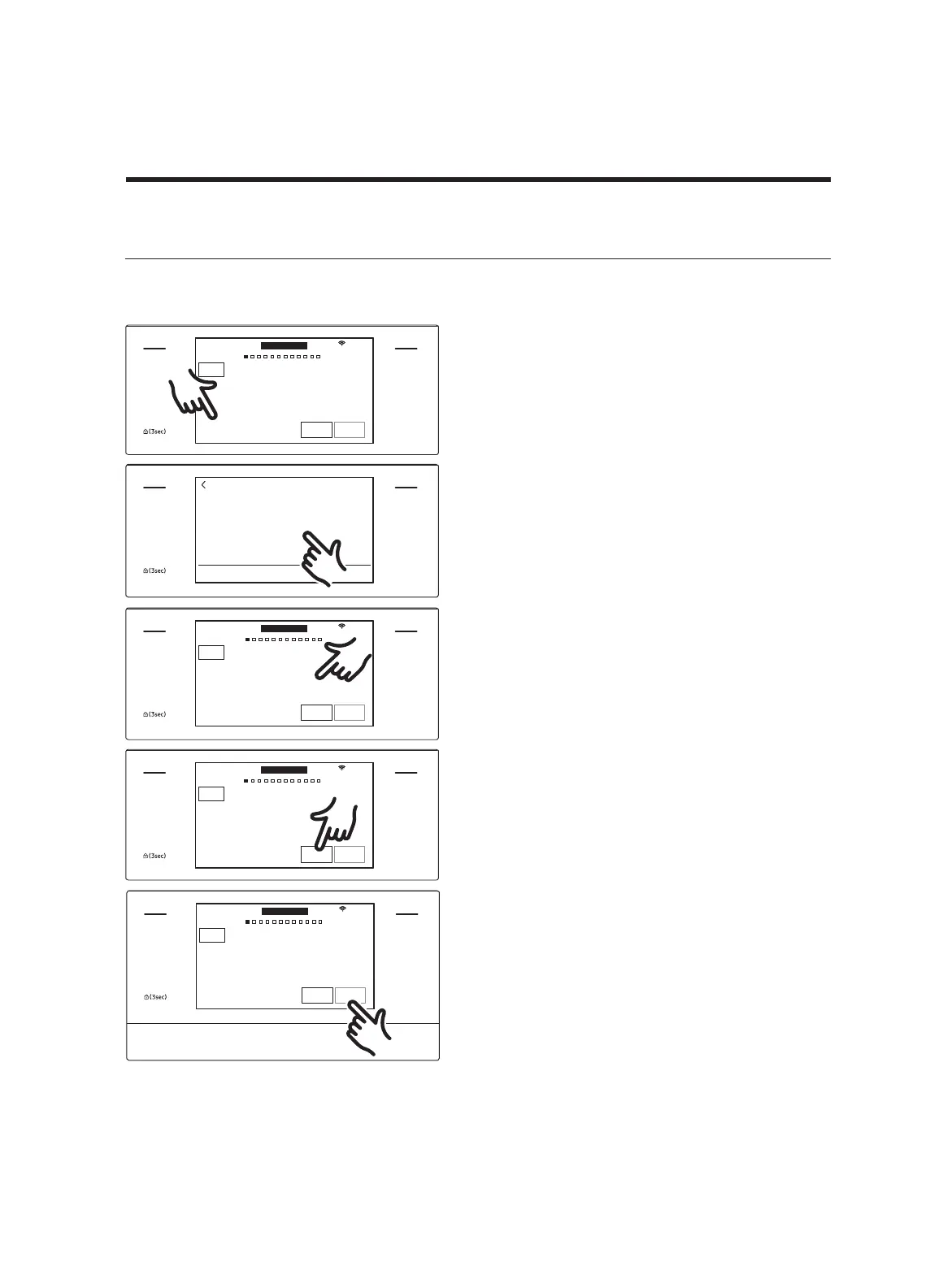 (3sec)

(3sec)

(3sec)

(3sec)

(3sec)