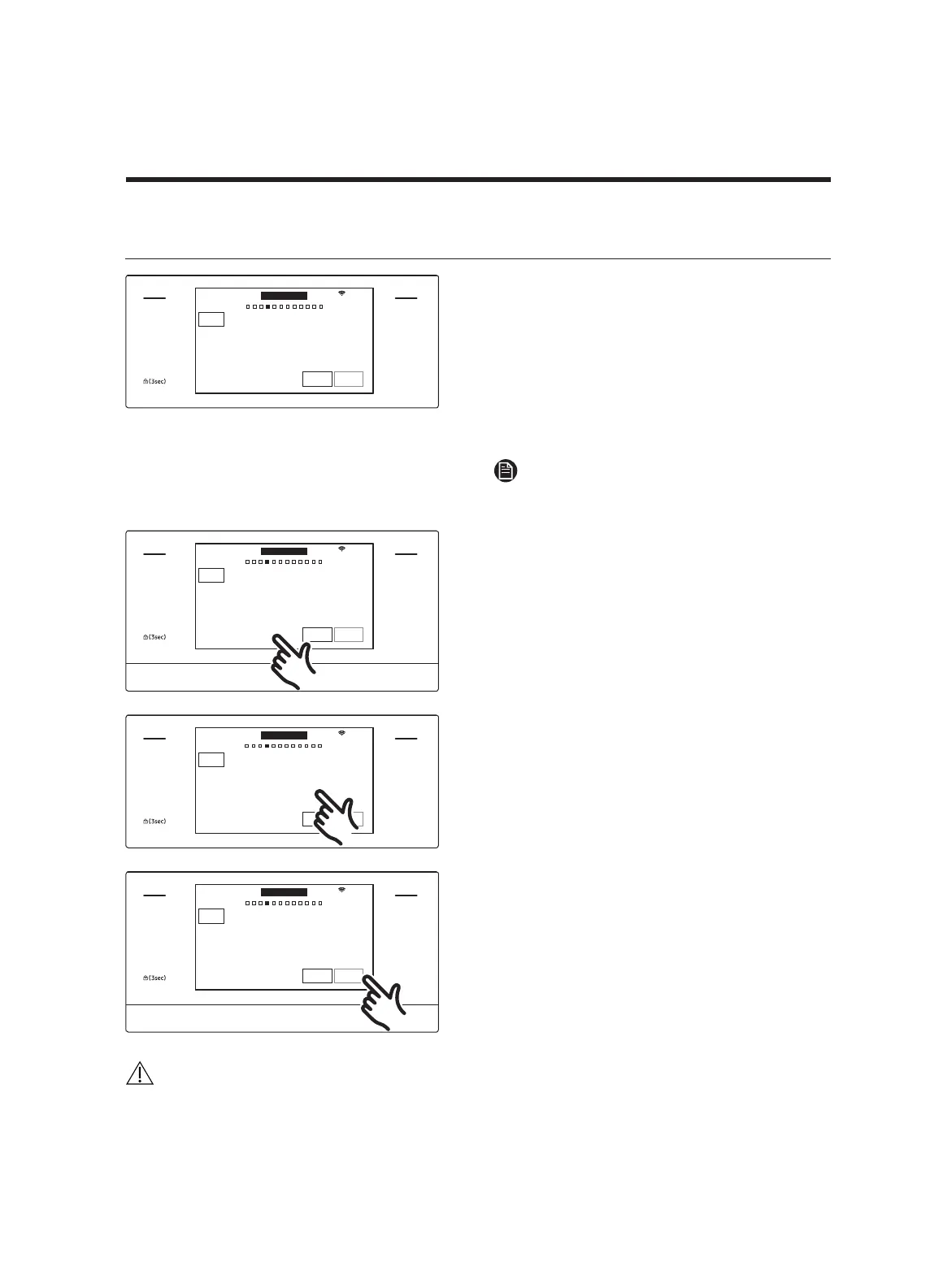 (3sec)

(3sec)

(3sec)

(3sec)