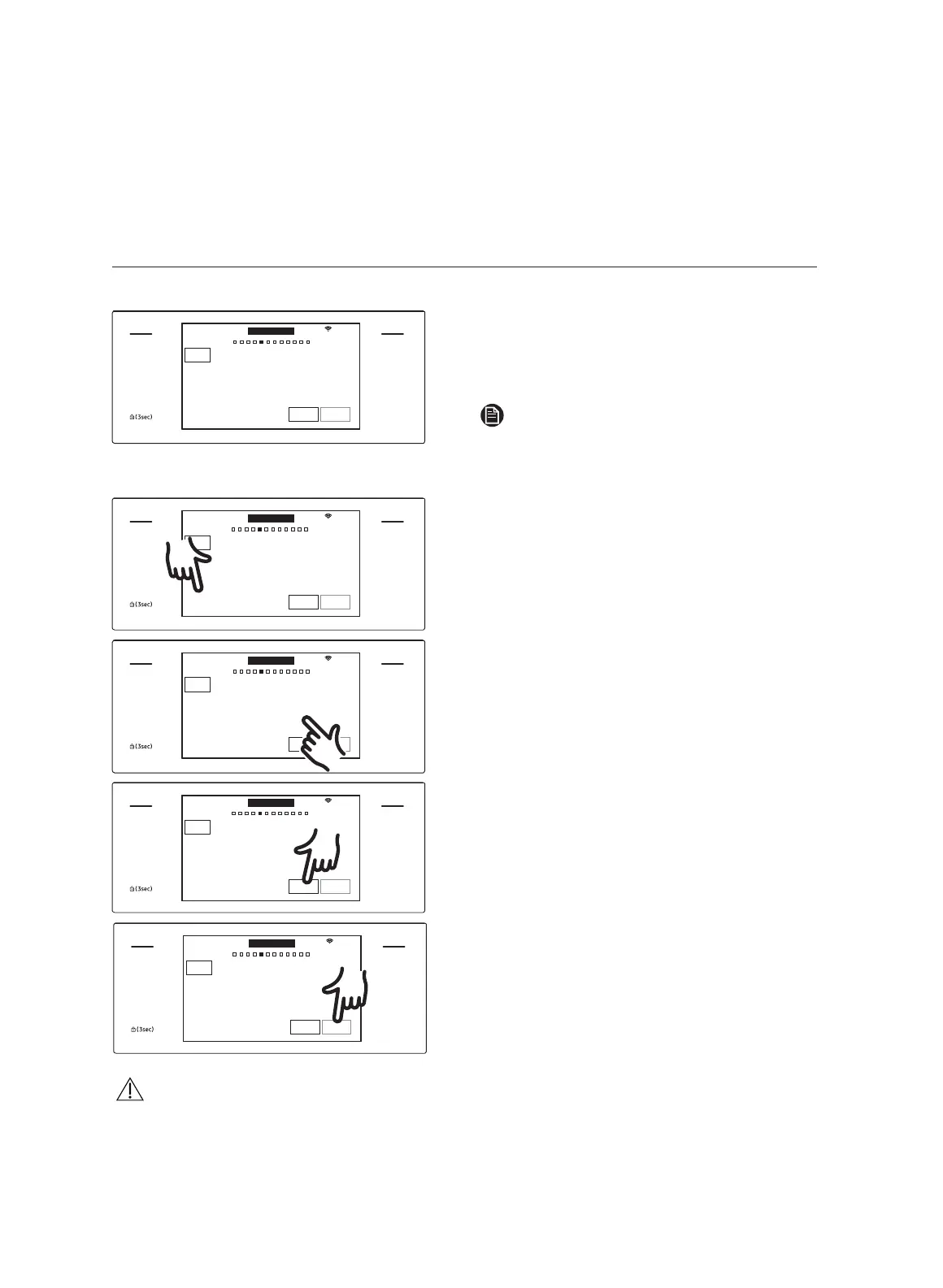 (3sec)

(3sec)

(3sec)

(3sec)

(3sec)