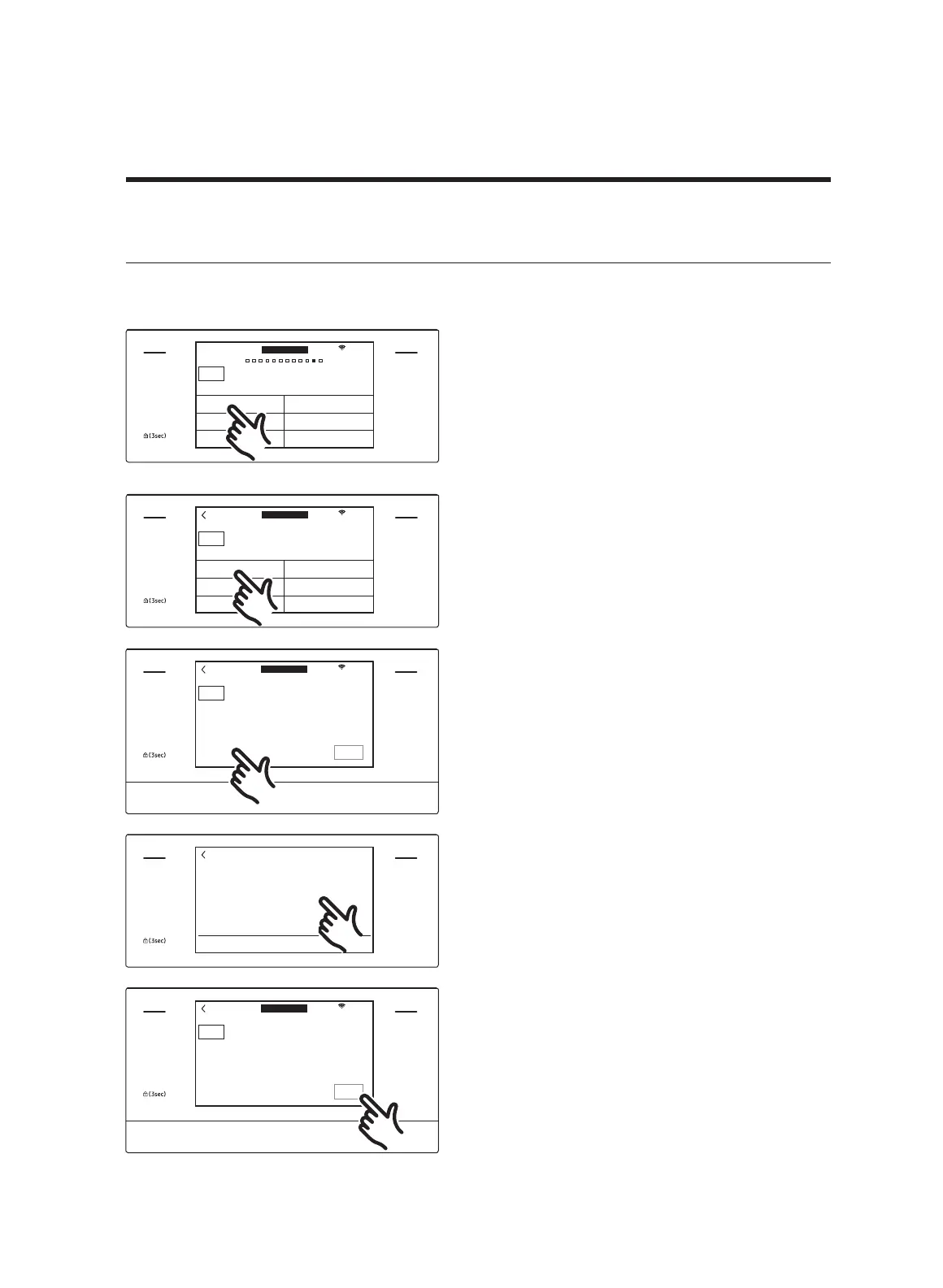 (3sec)

(3sec)

(3sec)

(3sec)

(3sec)