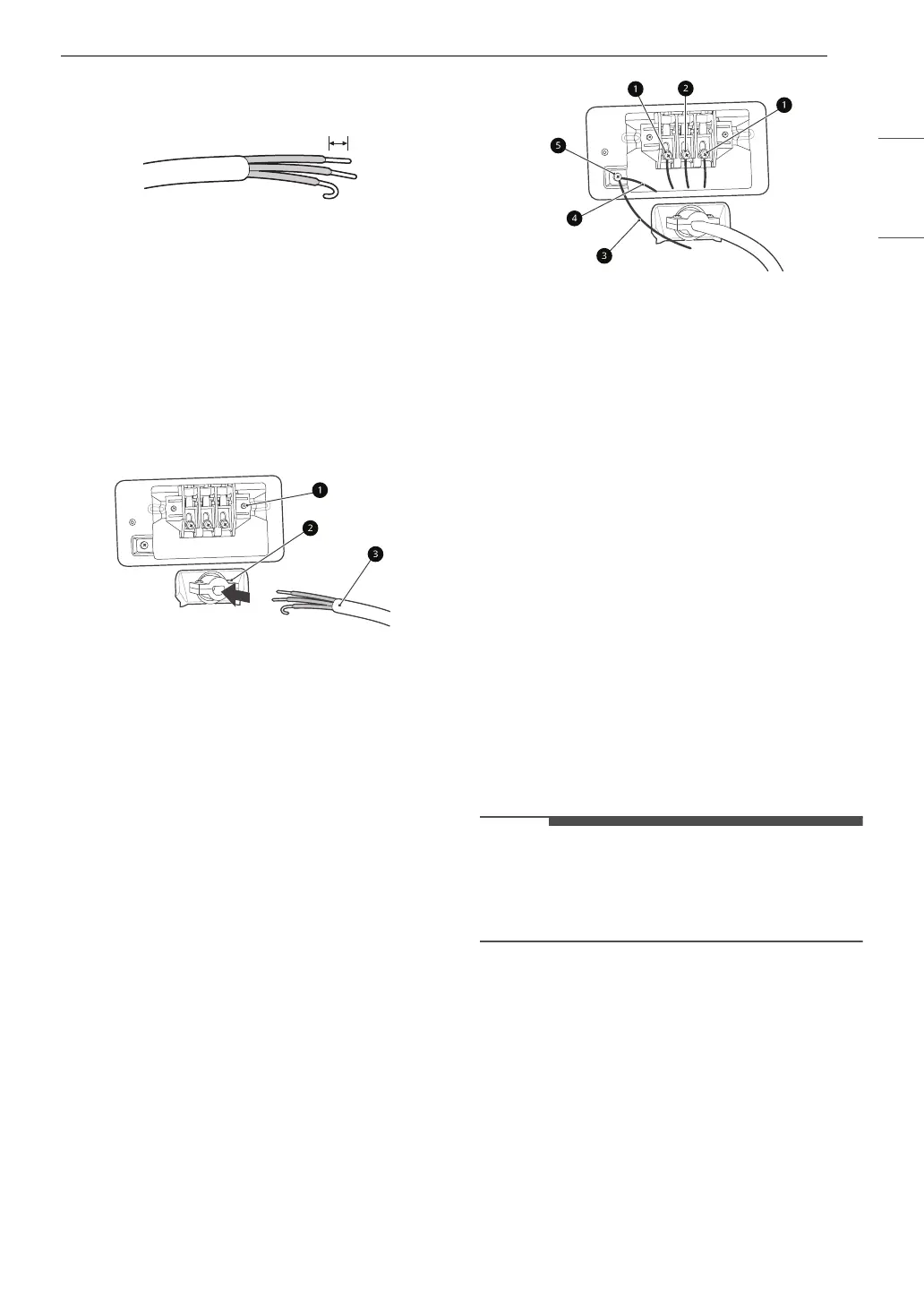 1

2

1

5

4

3

1

2

3