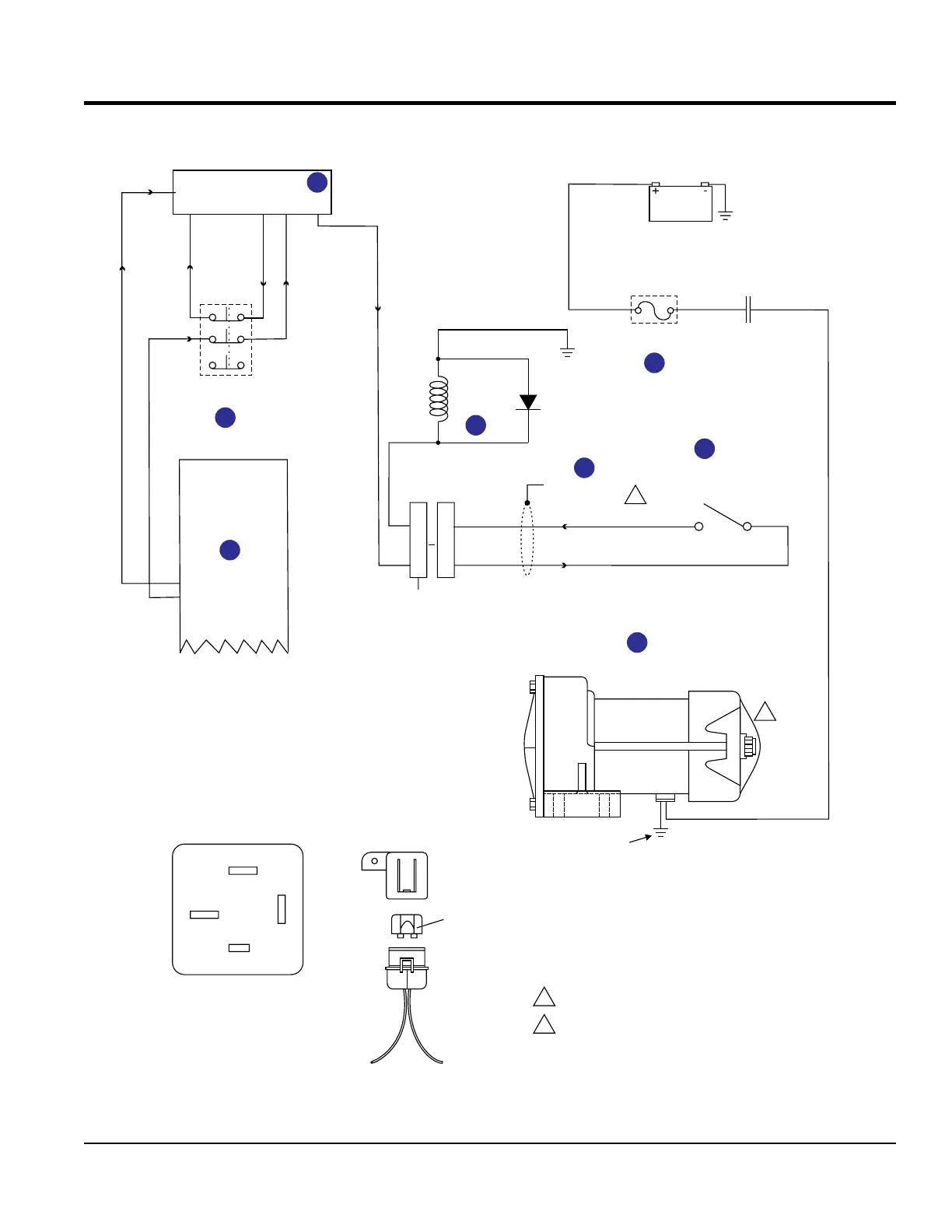 +
-