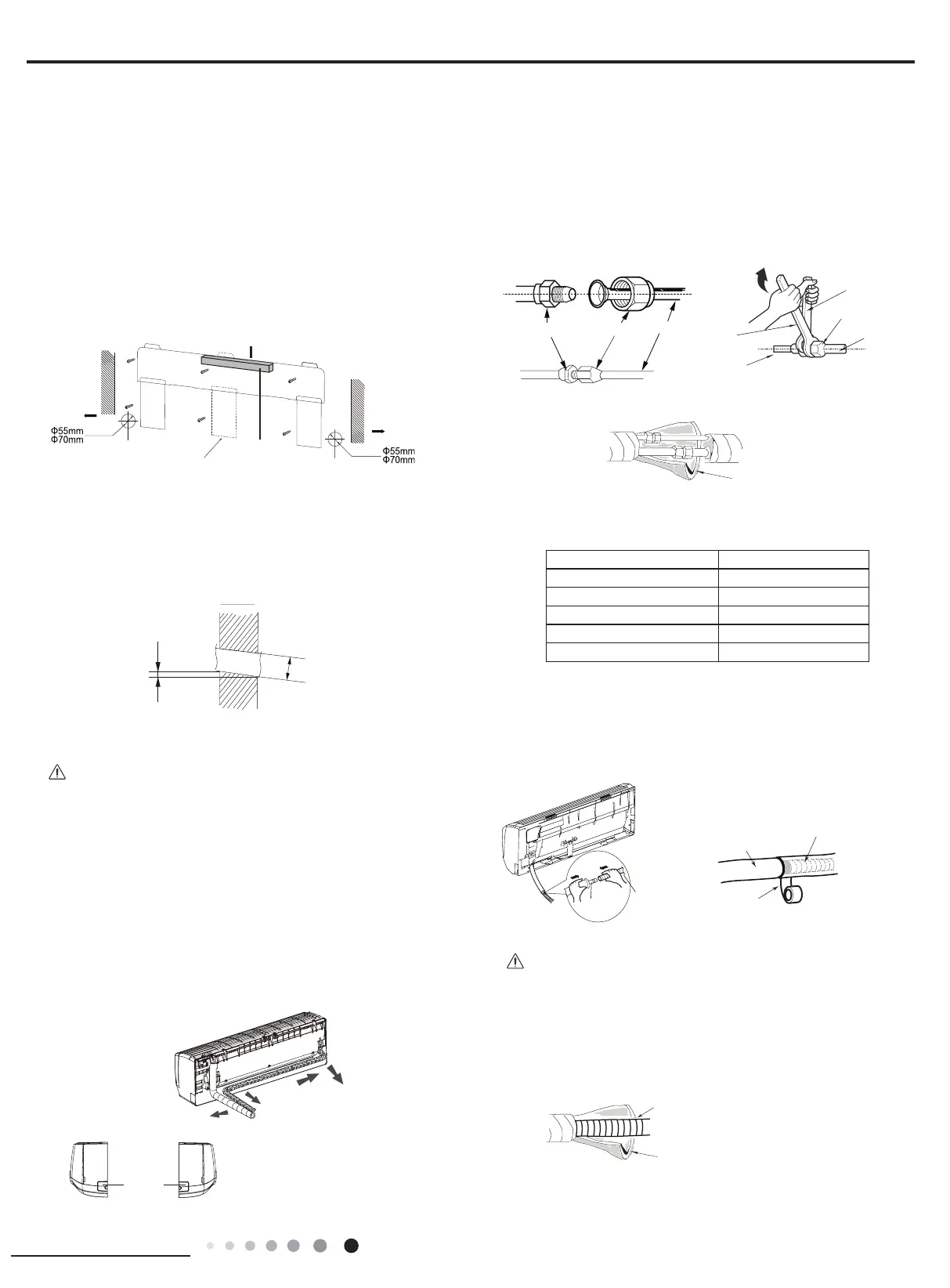 Φ55mm
Φ70mm

Φ55mm
Φ70mm