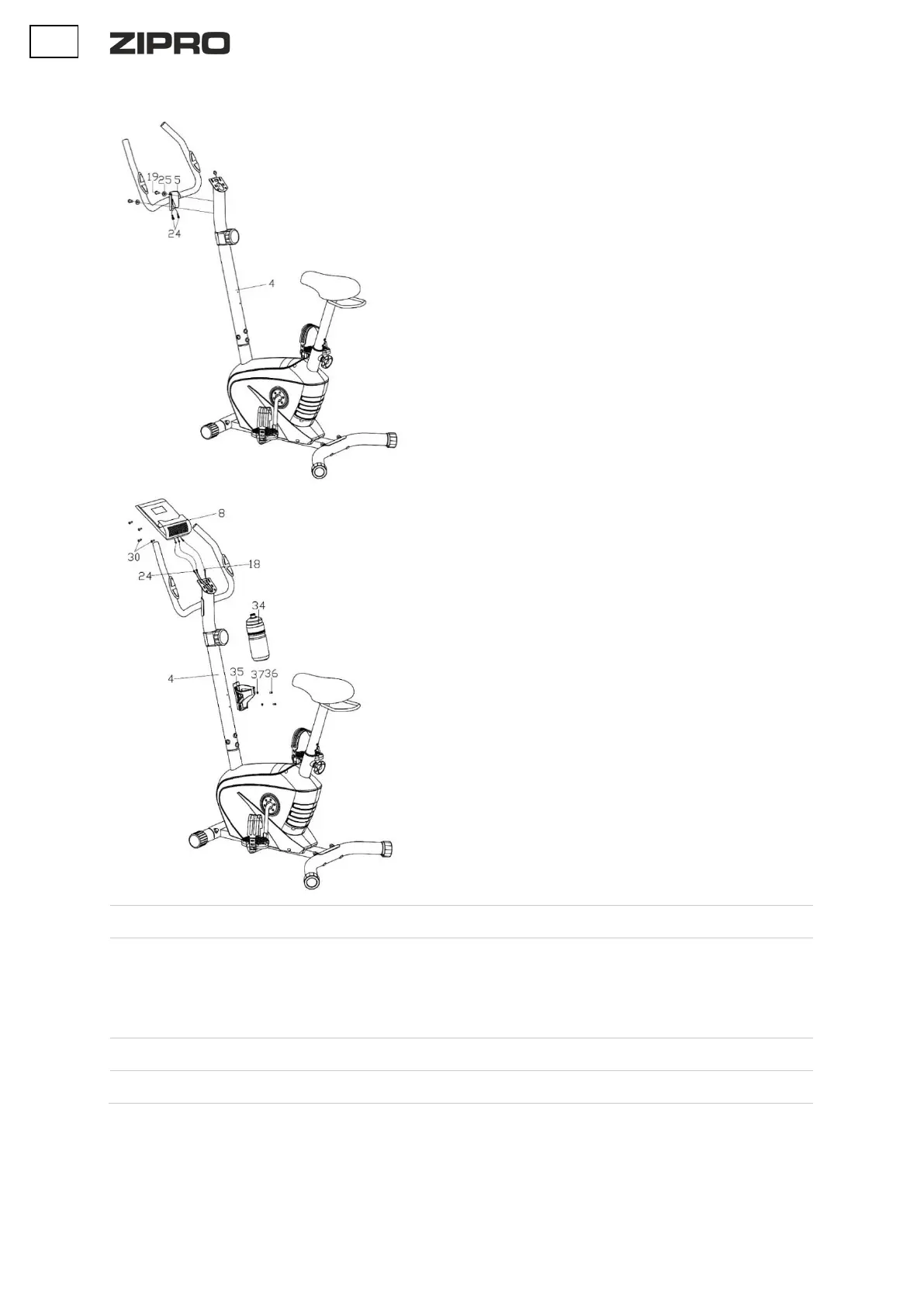 ZIPRO

19 25 5
24
4

8
30
24
18
34
35 37 36
4