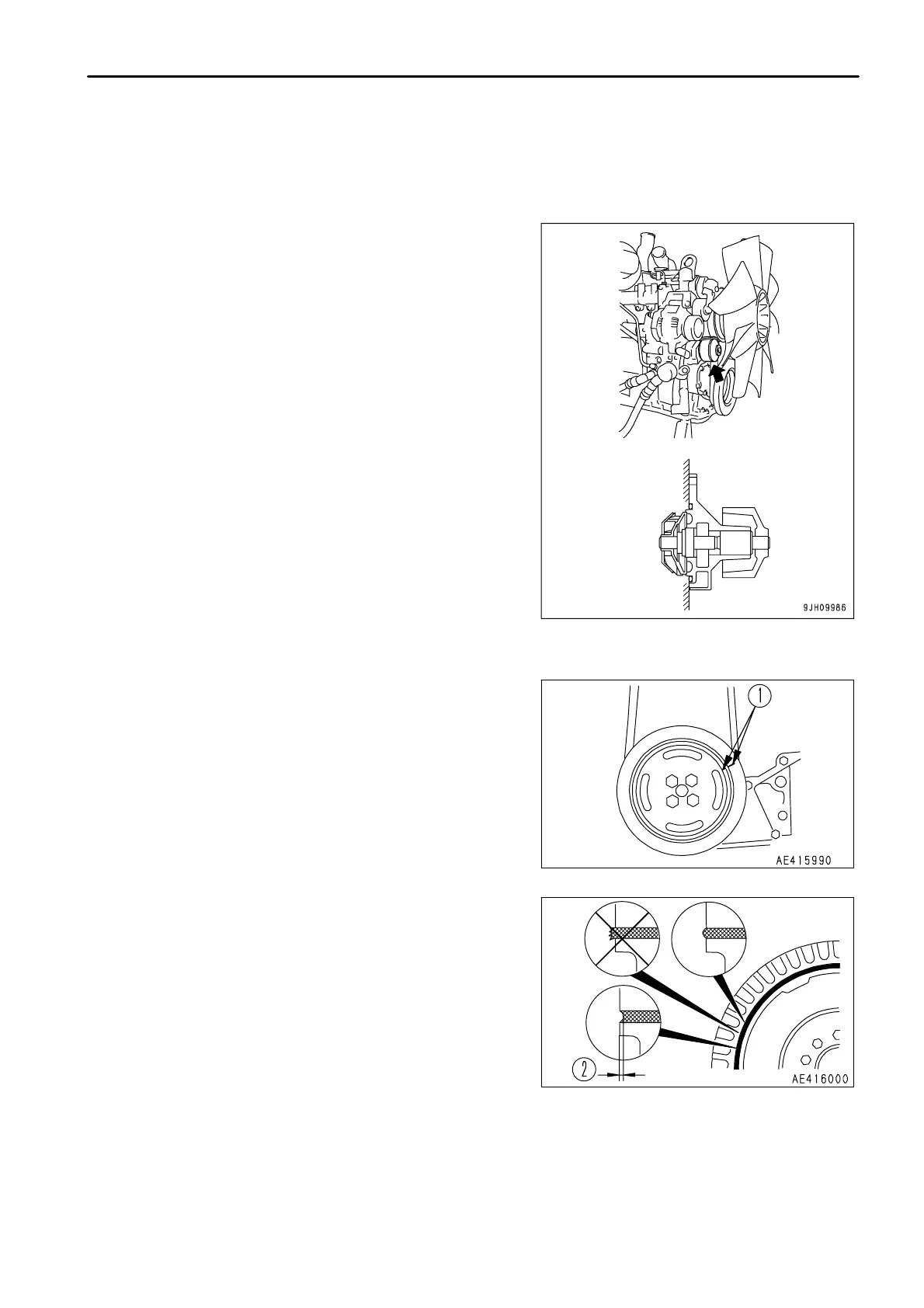 9JH09986

1

AE415990

2

AE416000