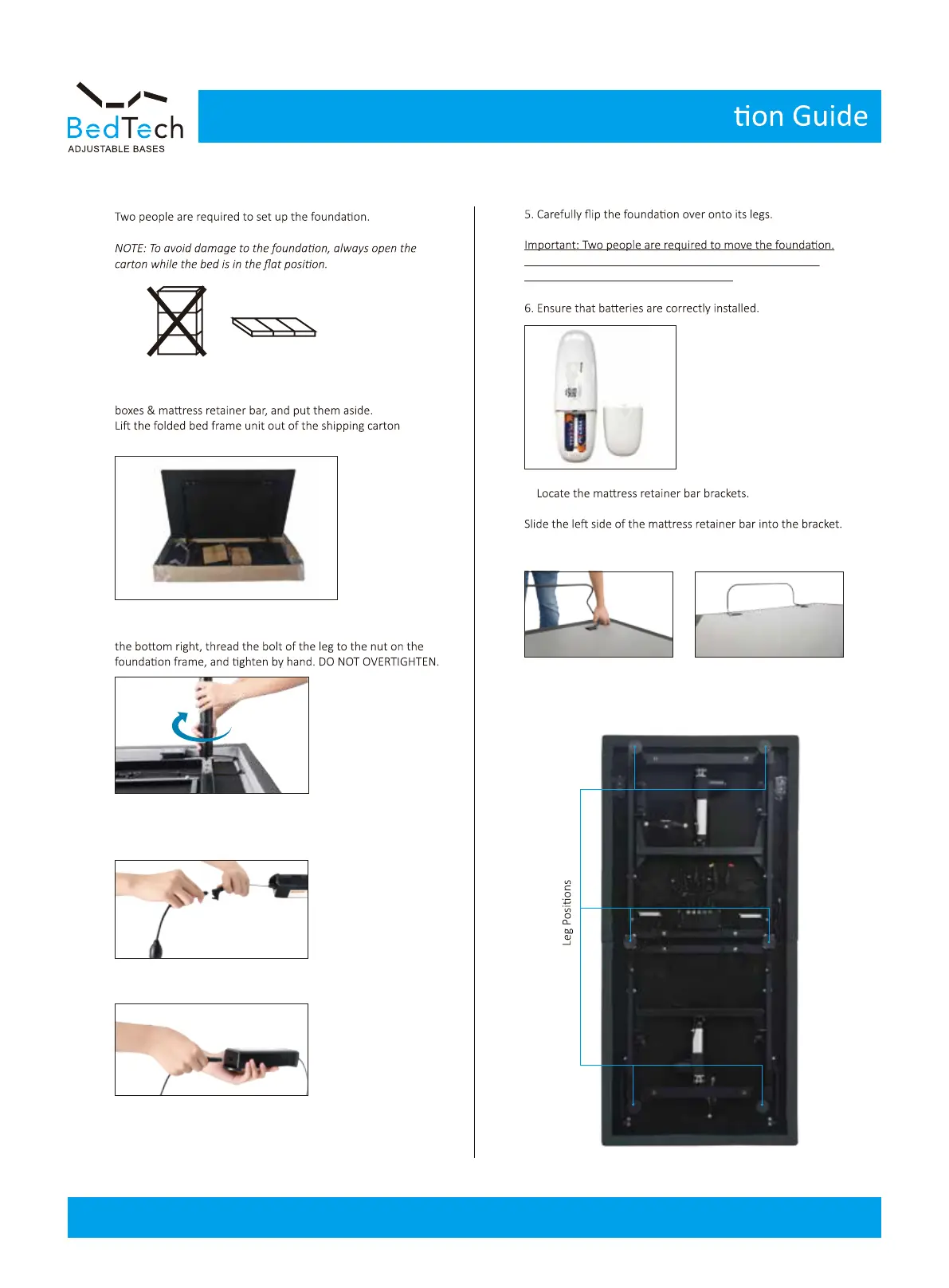 BedTech
ADJUSTABLE BASES

tion Guide

Two people are required to set up the foundation.

NOTE: To avoid damage to the foundation, always open the carton while the bed is in the flat position.

boxes & mattress retainer bar, and put them aside.
Lift the folded bed frame unit out of the shipping carton

the bottom right, thread the bolt of the leg to the nut on the foundation frame, and tighten by hand. DO NOT OVERTIGHTEN.

5. Carefully flip the foundation over onto its legs.

Important: Two people are required to move the foundation.

6. Ensure that batteries are correctly installed.

Locate the mattress retainer bar brackets.

Slide the left side of the mattress retainer bar into the bracket.

Leg Positions