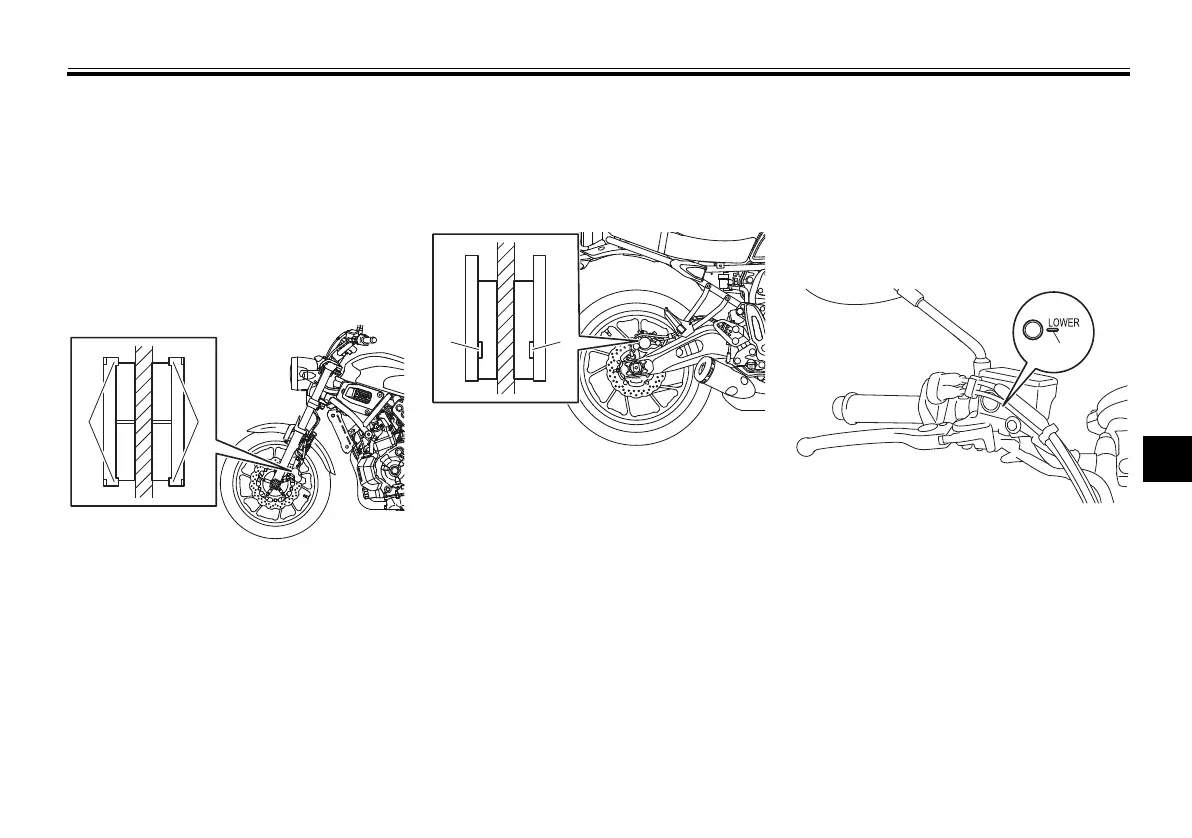 LOWER