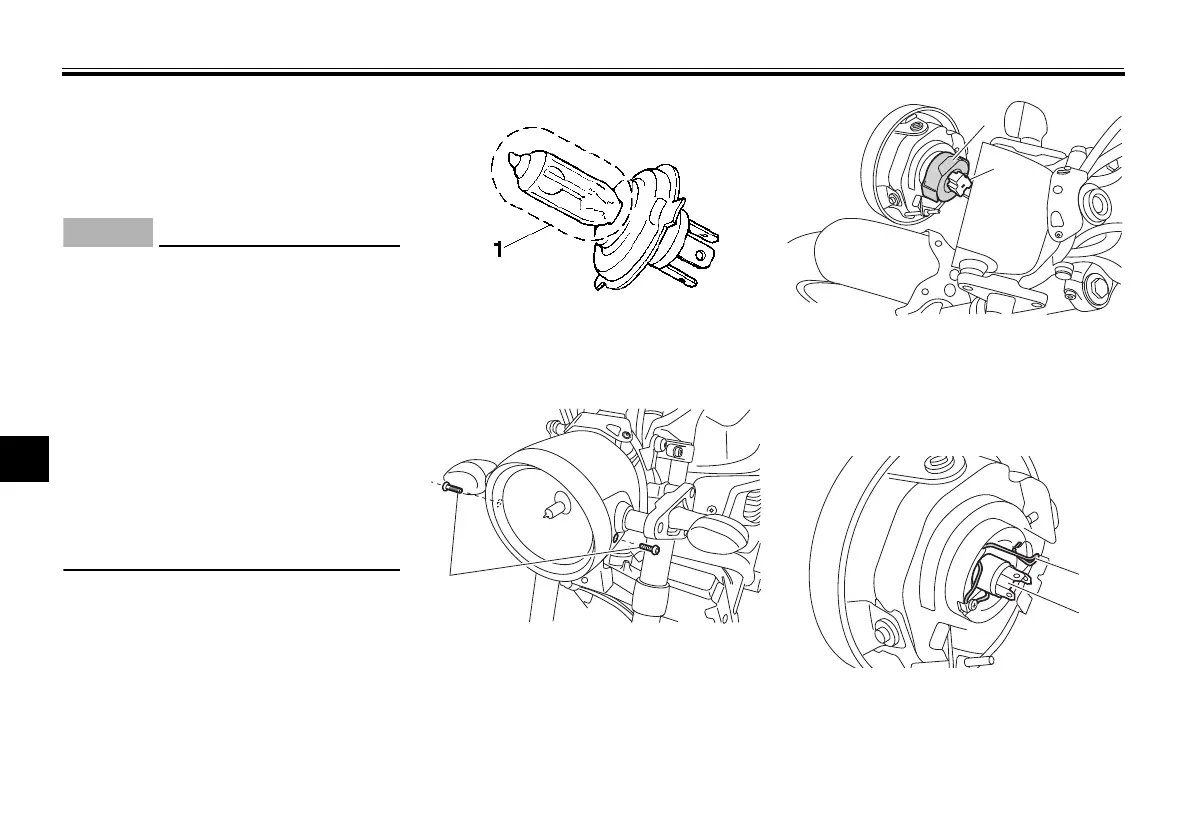 1