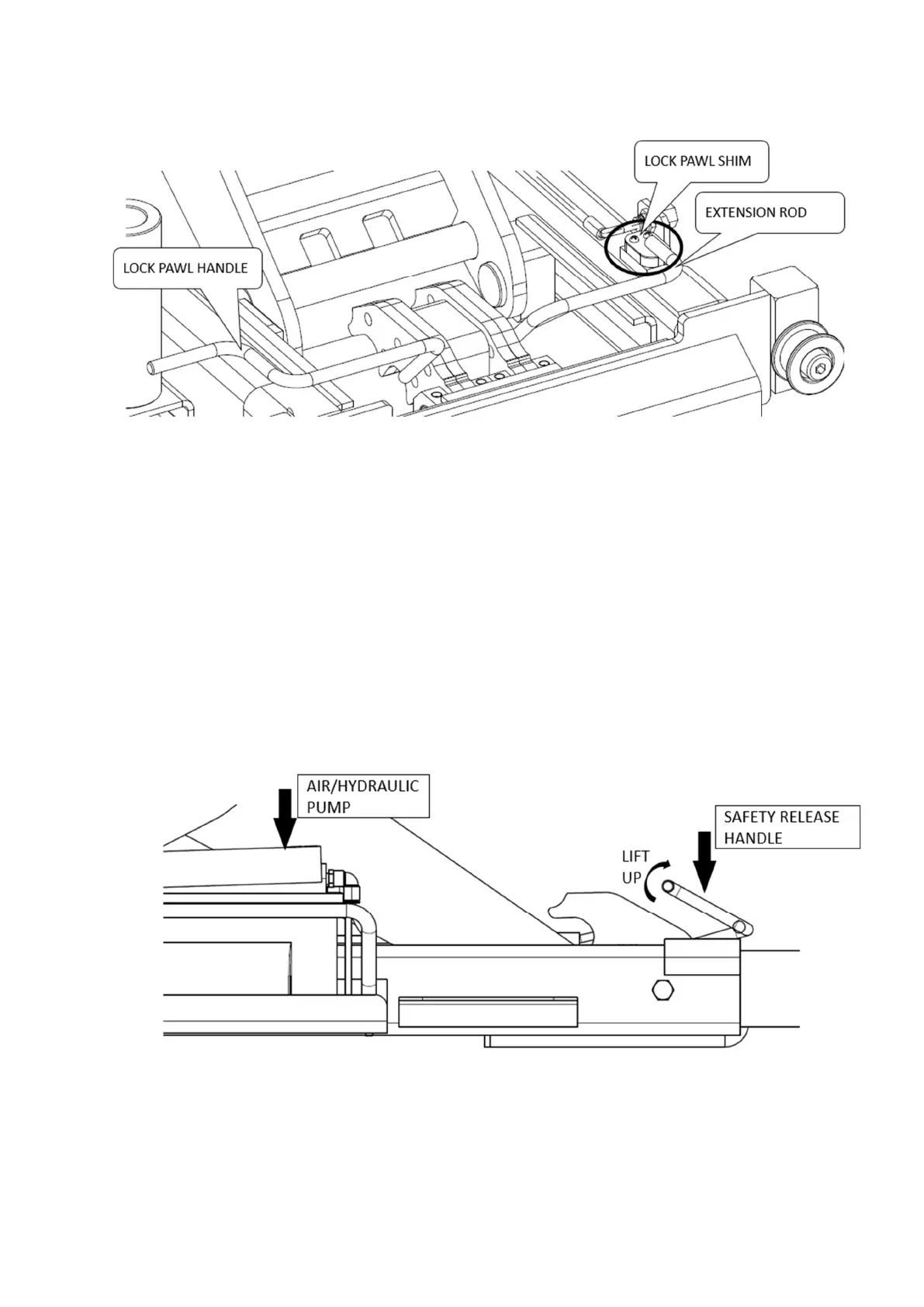 LOCK PAWL SHIM

EXTENSION ROD

LOCK PAWL HANDLE

AIR/HYDRAULIC PUMP

SAFETY RELEASE HANDLE

LIFT UP