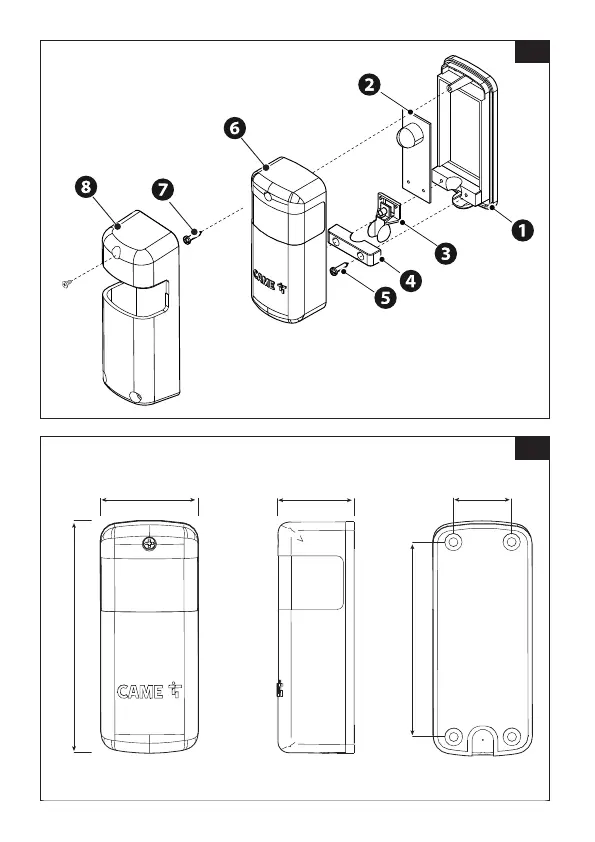 2
6
8
7
1
3
4
5
CAME

CAME