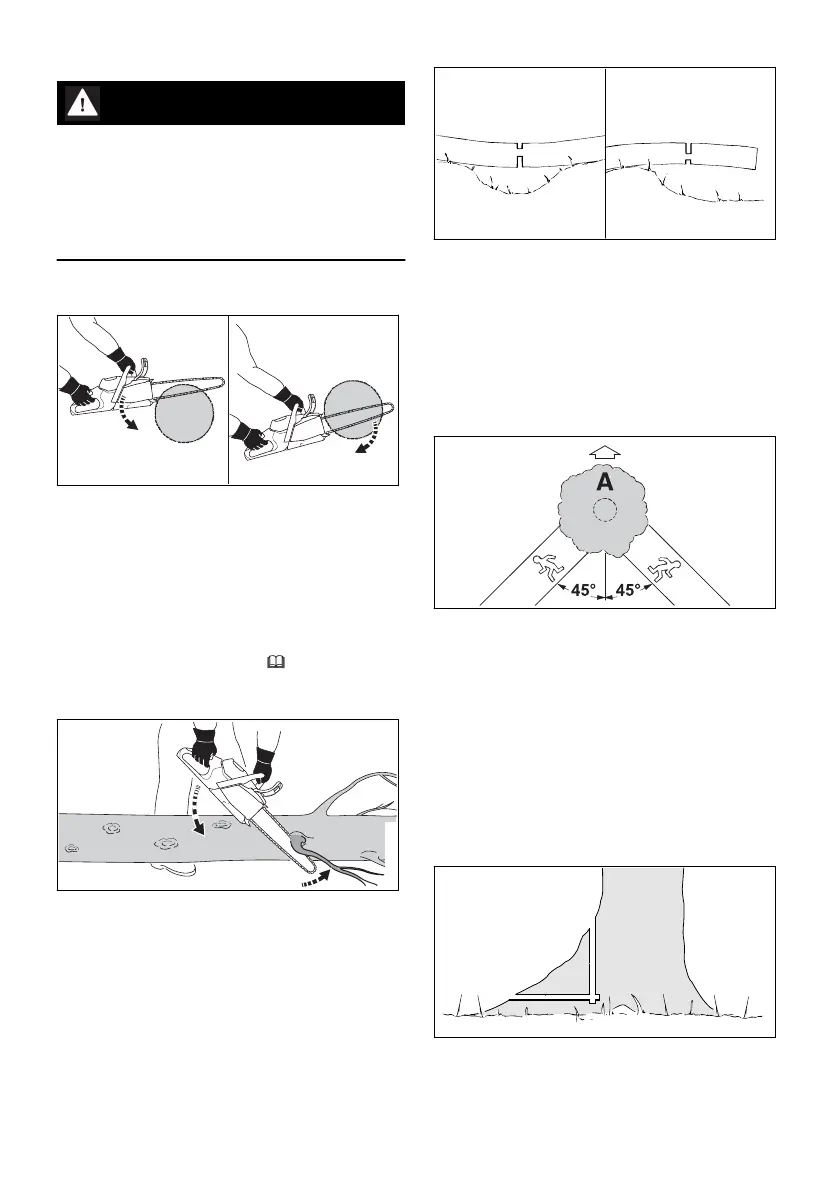 A

45°

45°