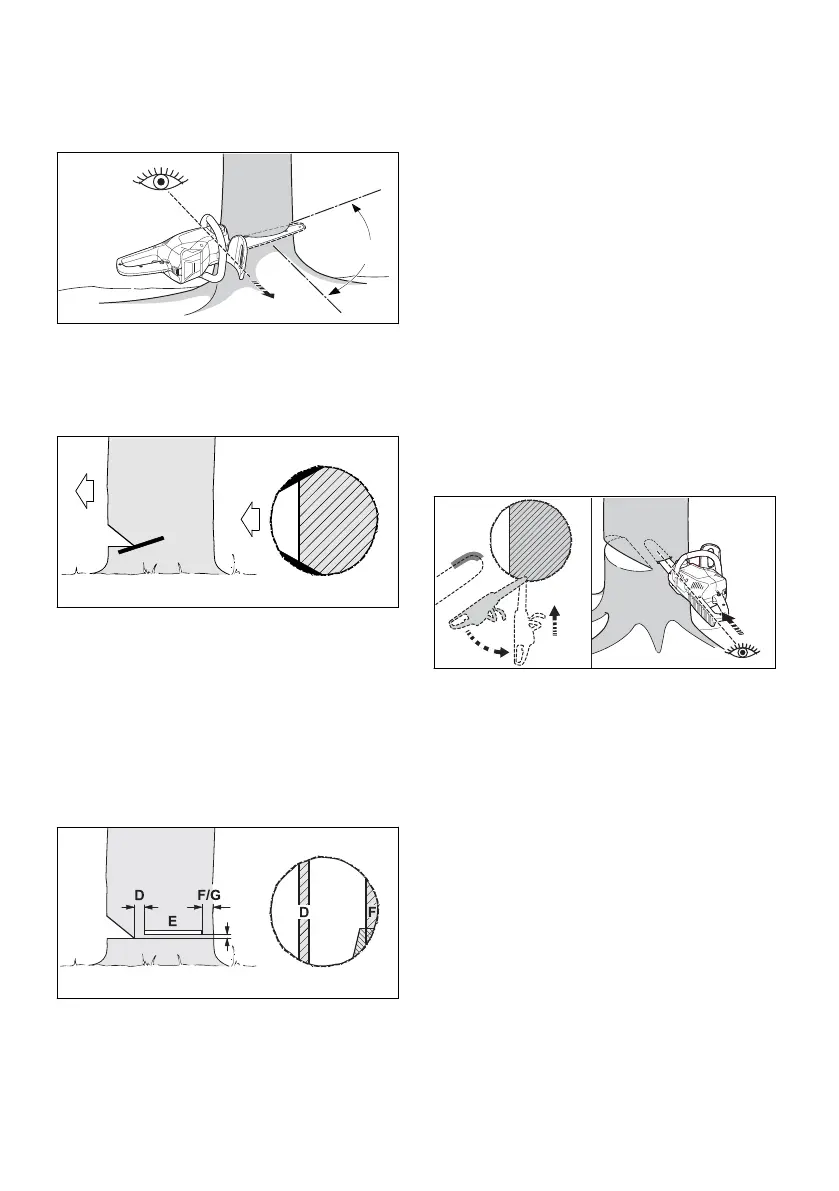 D

F/G

E

D

F