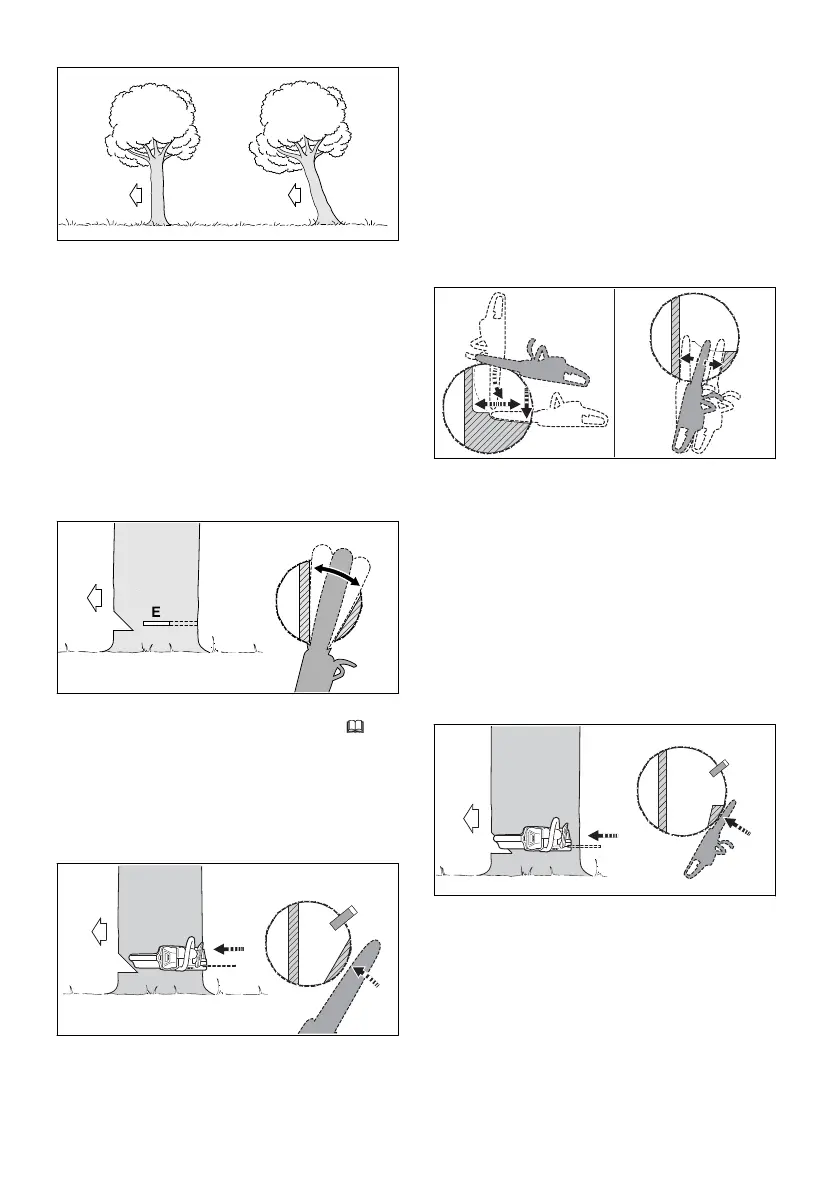 E