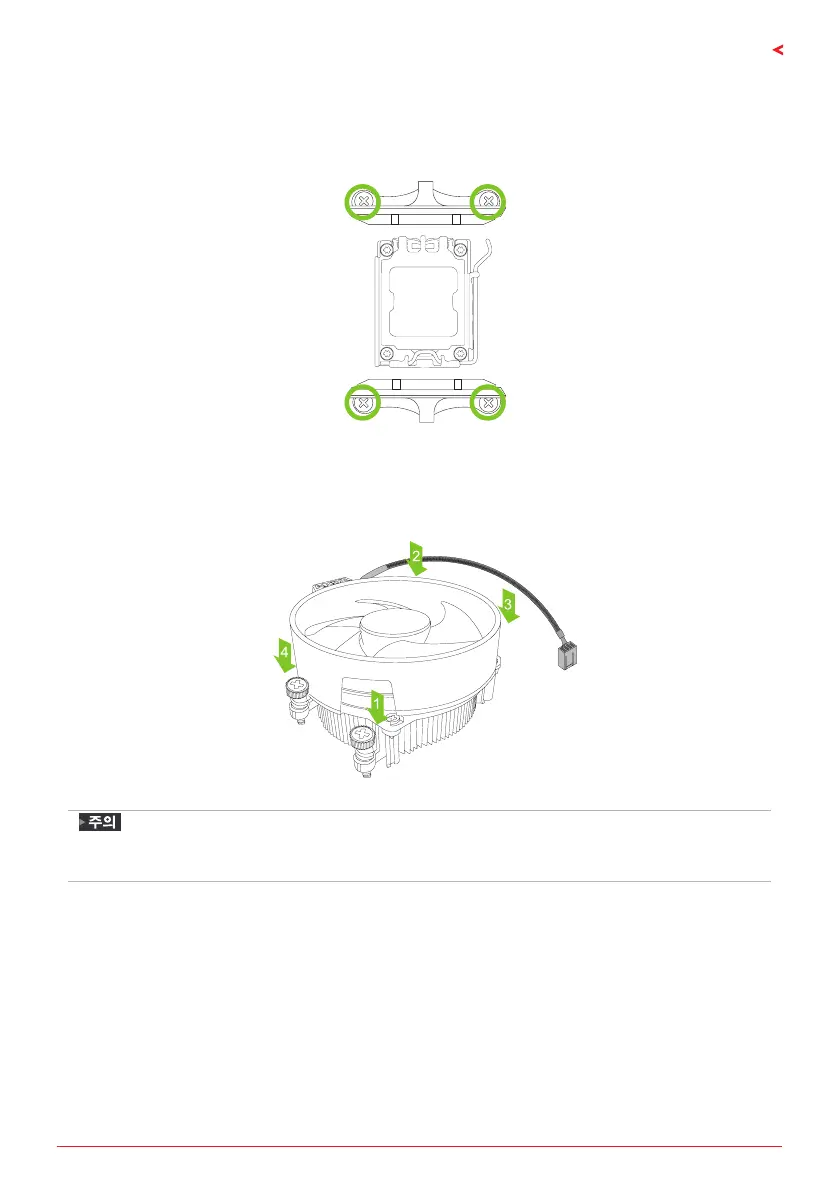 2

3

4

1

주의