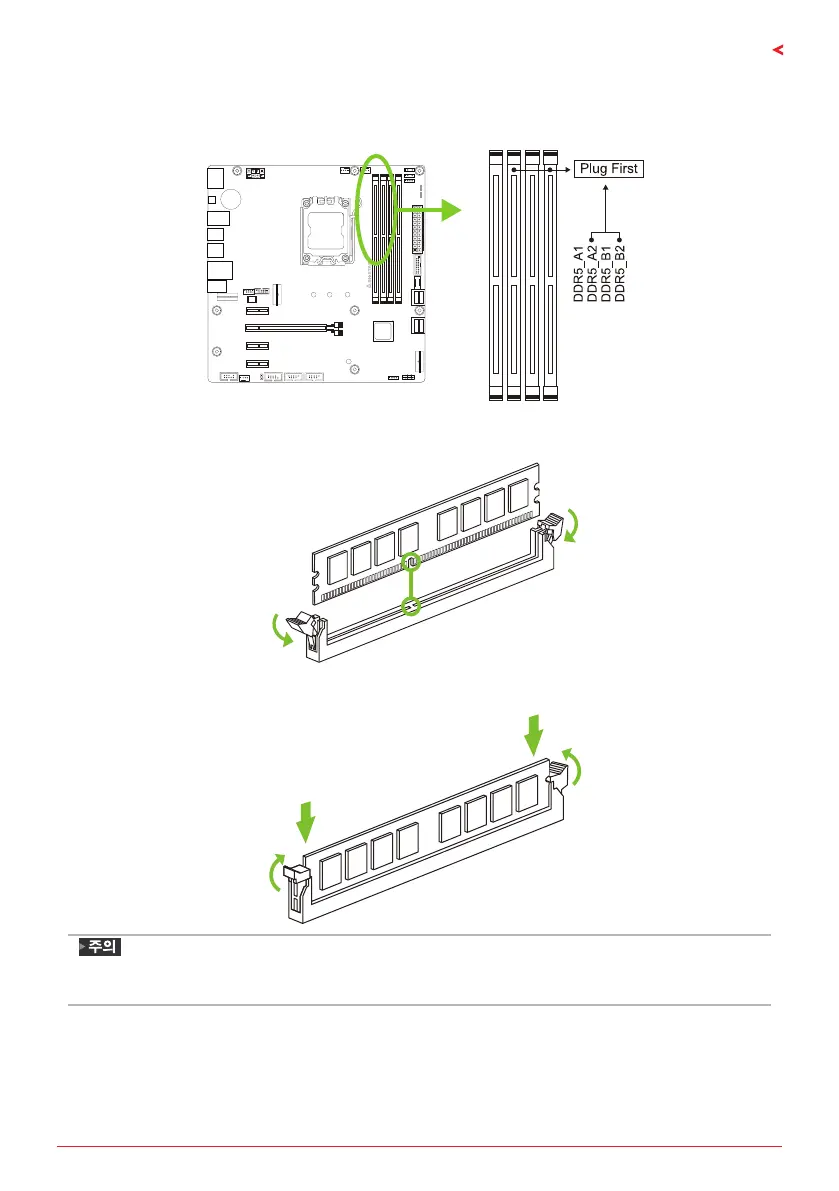 Plug First

DDR5_A1
DDR5_A2
DDR5_B1
DDR5_B2

주의