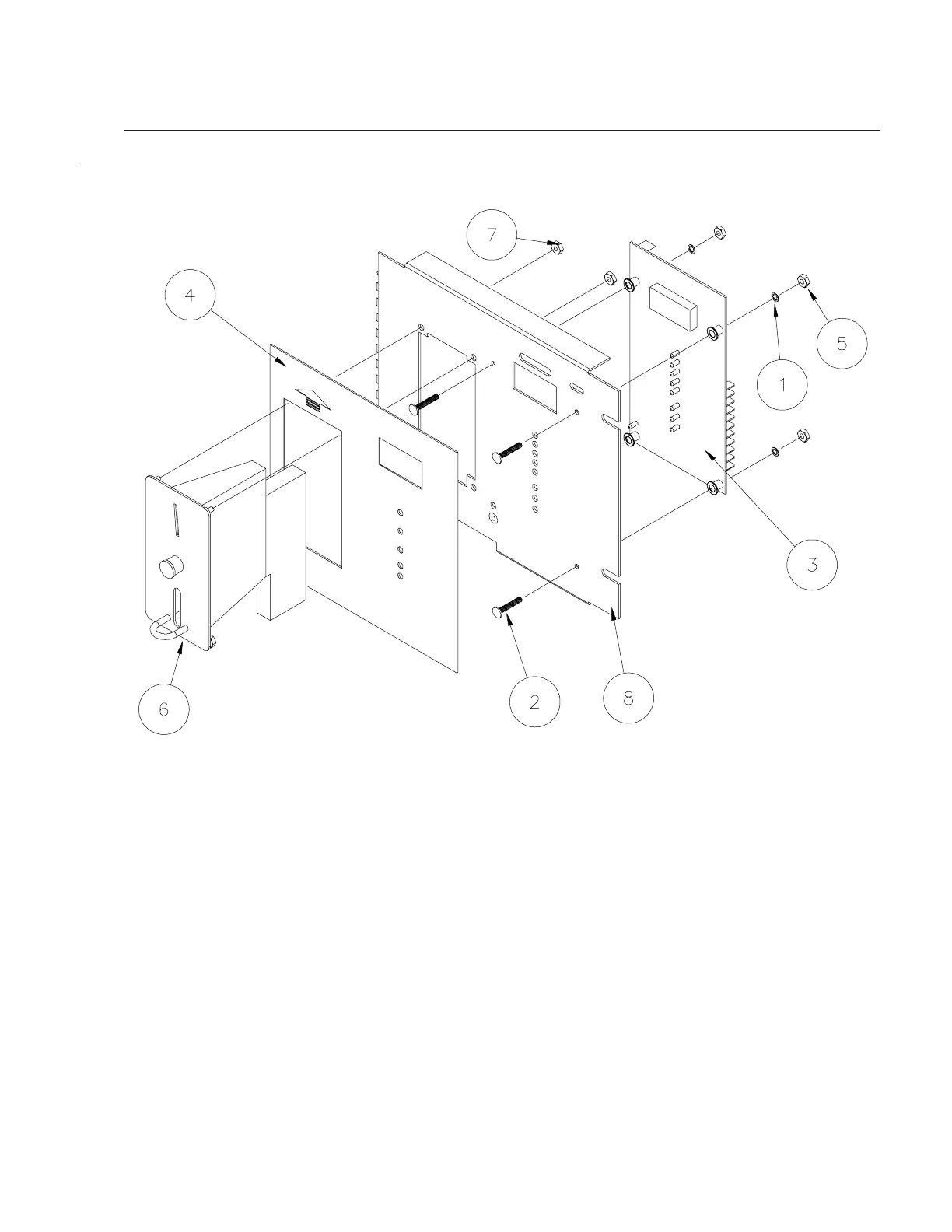 7

4

5

1

3

6

2

8