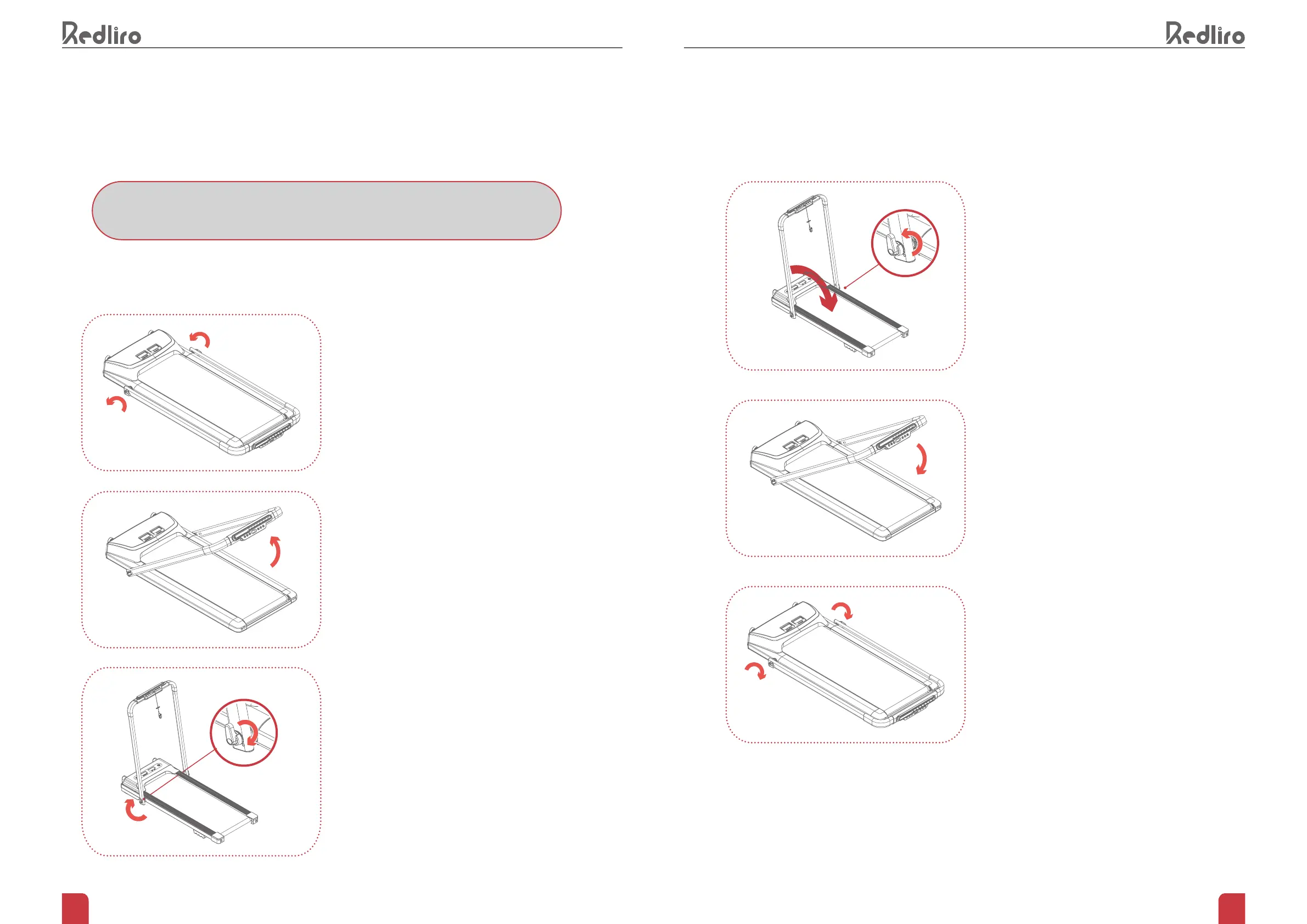 Redliro

Redliro