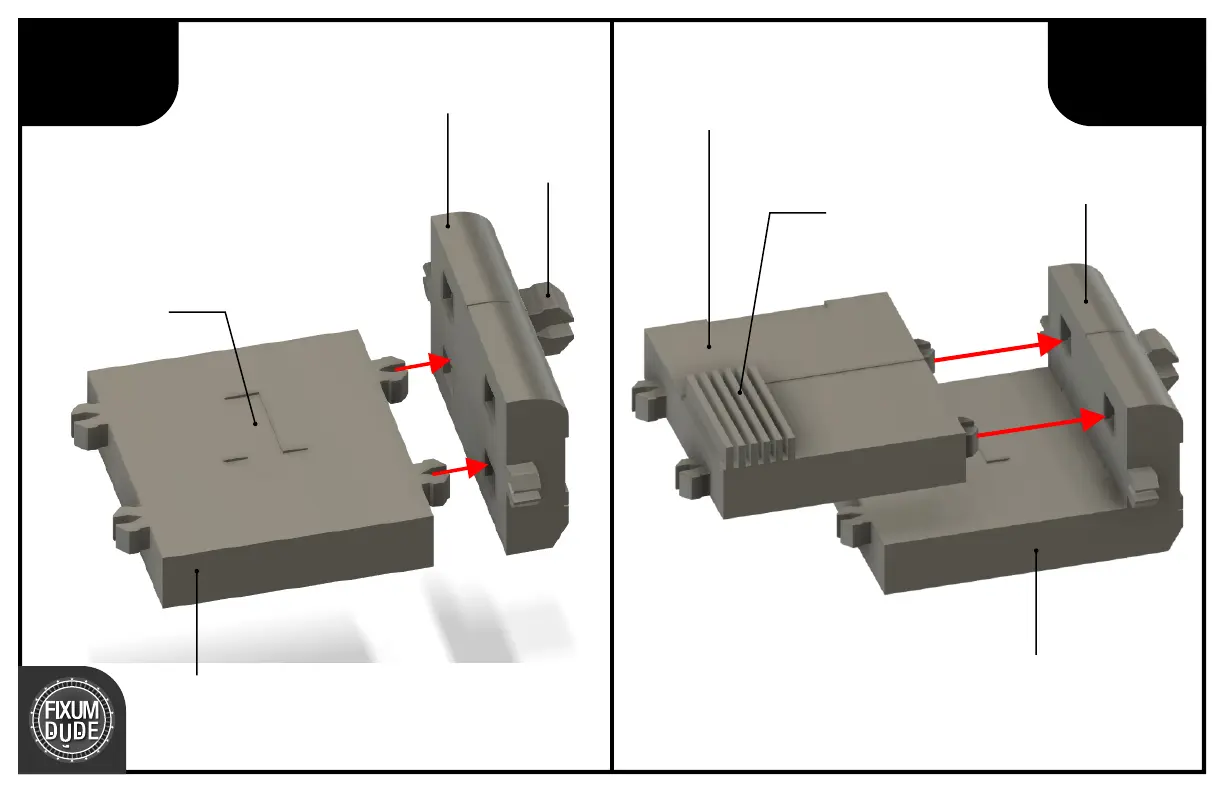 FIXUM DUDE