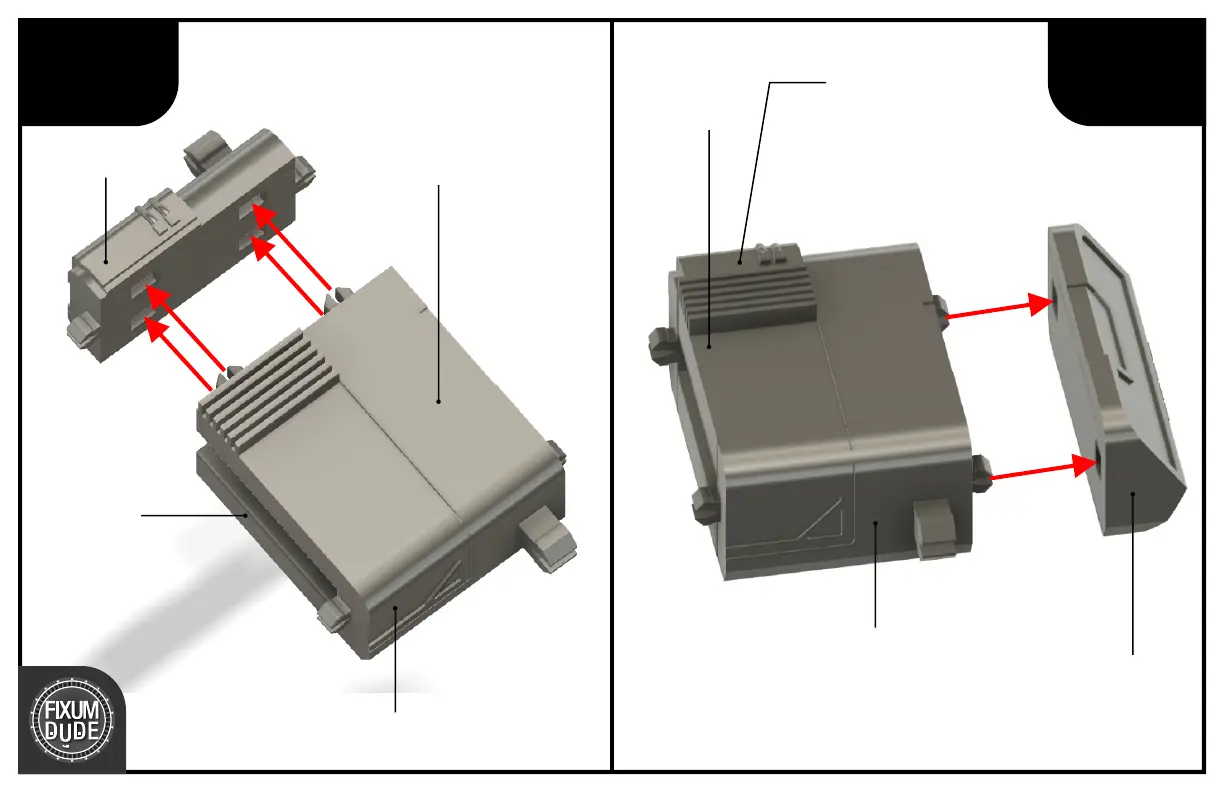 FIXUM DUDE